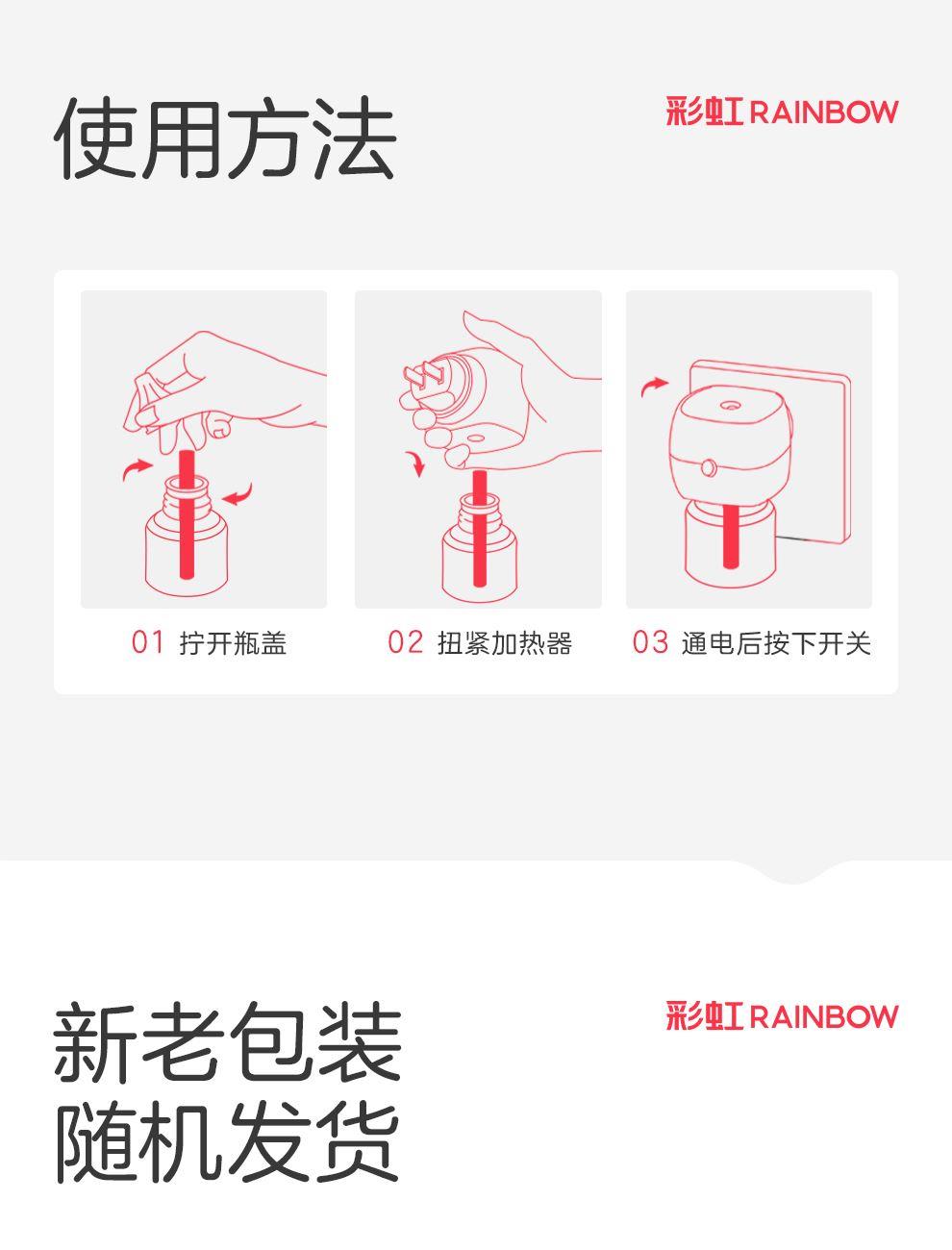 使用方法

彩虹 RAINBOW

01 拧开瓶盖

02 扭紧加热器

03 通电后按下开关

新老包装
随机发货

彩虹 RAINBOW