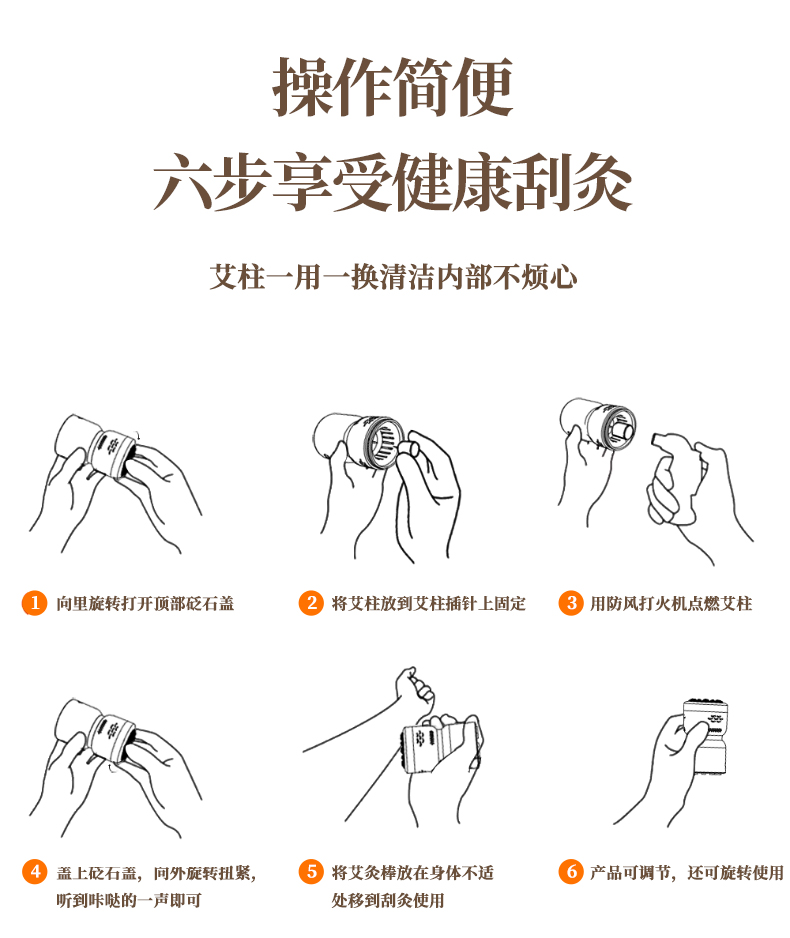 操作简便
六步享受健康刮灸

艾柱一用一换清洁内部不烦心

1 向里旋转打开顶部砭石盖

2 将艾柱放到艾柱插针上固定

3 用防风打火机点燃艾柱

4 盖上砭石盖，向外旋转扭紧，听到咔哒的一声即可

5 将艾灸棒放在身体不适处移到刮灸使用

6 产品可调节，还可旋转使用