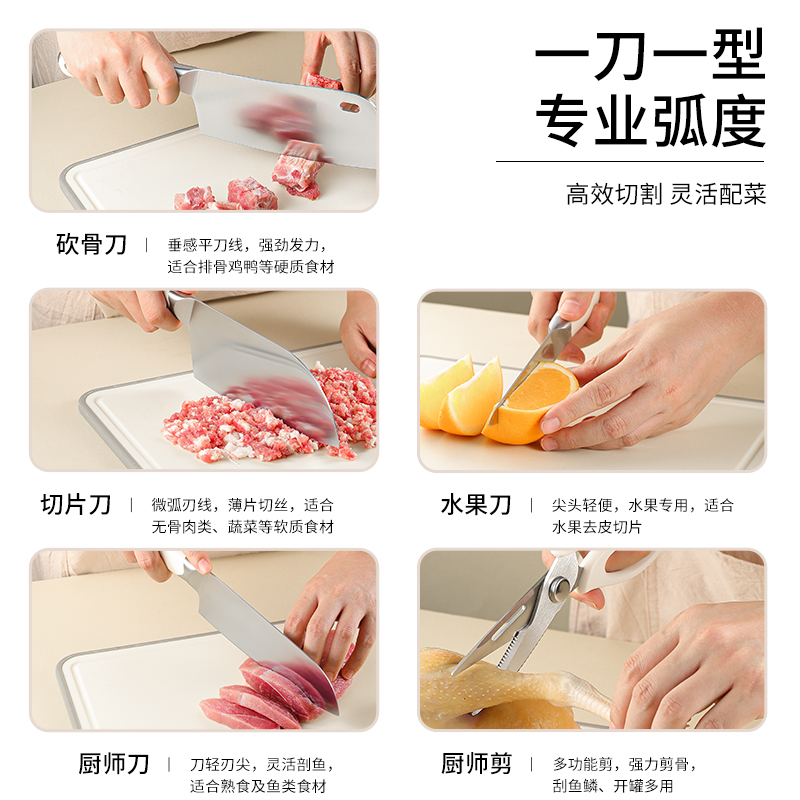 一刀一型
专业弧度

高效切割 灵活配菜

砍骨刀 | 垂感平刀线，强劲发力，适合排骨鸡鸭等硬质食材

切片刀 | 微弧刃线，薄片切丝，适合无骨肉类、蔬菜等软质食材

水果刀 | 尖头轻便，水果专用，适合水果去皮切片

厨师刀 | 刀轻刃尖，灵活剖鱼，适合熟食及鱼类食材

厨师剪 | 多功能剪，强力剪骨，刮鱼鳞、开罐多用