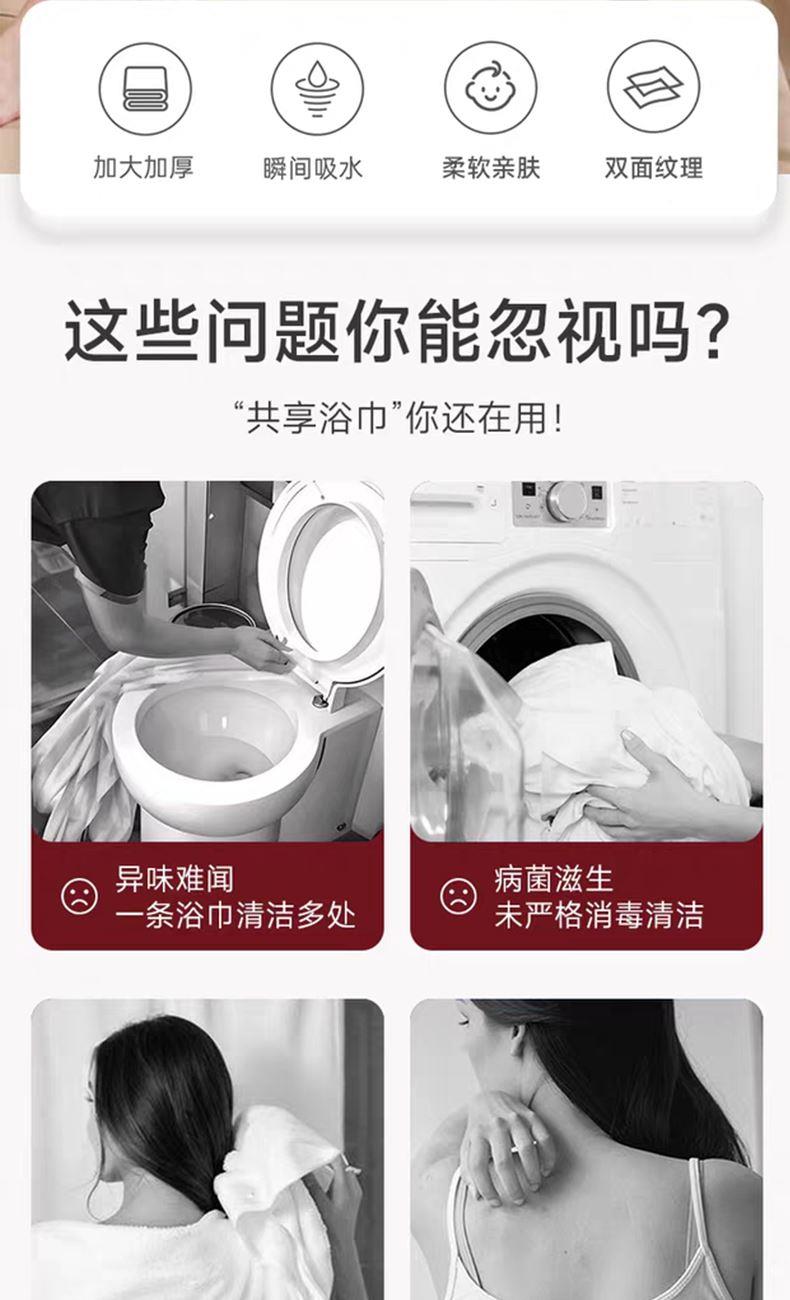 加大加厚 瞬间吸水 柔软亲肤 双面纹理

这些问题你能忽视吗?

“共享浴巾”你还在用!

异味难闻
一条浴巾清洁多处

病菌滋生
未严格消毒清洁