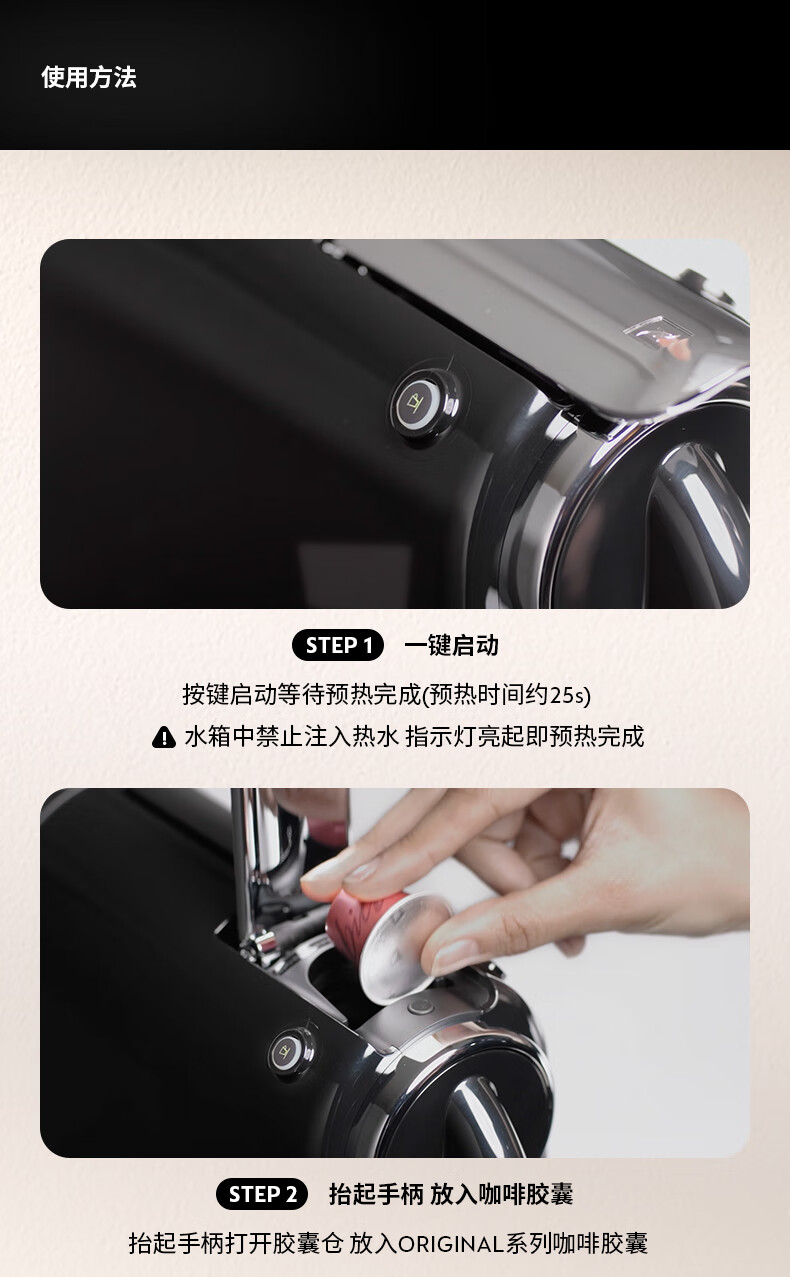 使用方法

STEP 1 一键启动

按键启动等待预热完成(预热时间约25s)

水箱中禁止注入热水 指示灯亮起即预热完成

STEP 2 抬起手柄 放入咖啡胶囊

抬起手柄打开胶囊仓 放入ORIGINAL系列咖啡胶囊