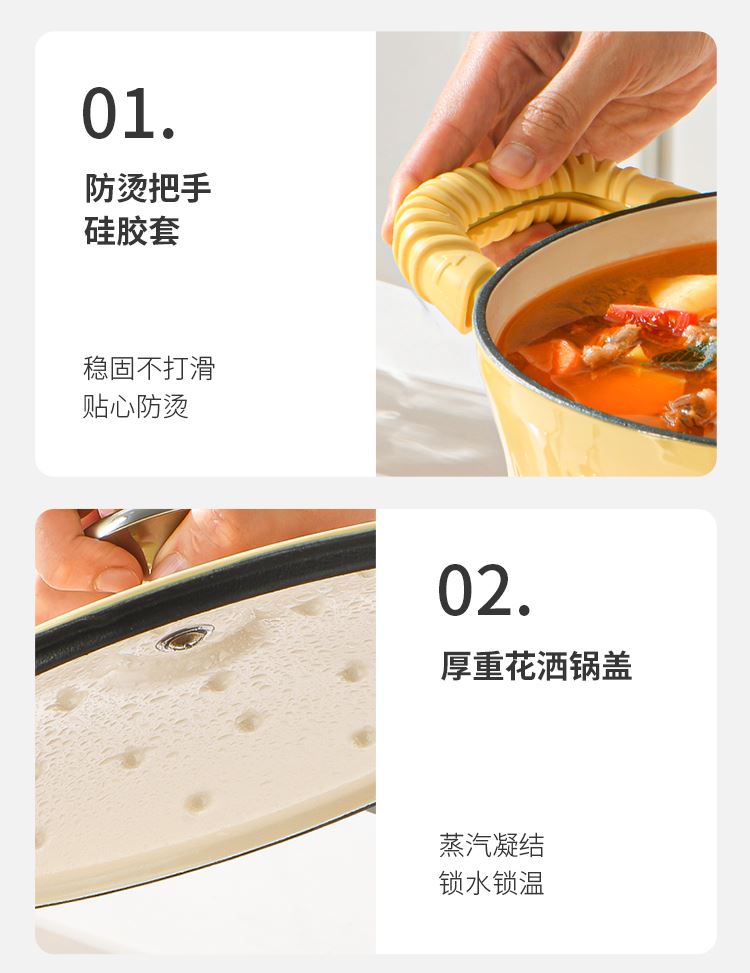 01.

防烫把手
硅胶套

稳固不打滑
贴心防烫

02.

厚重花洒锅盖

蒸汽凝结
锁水锁温