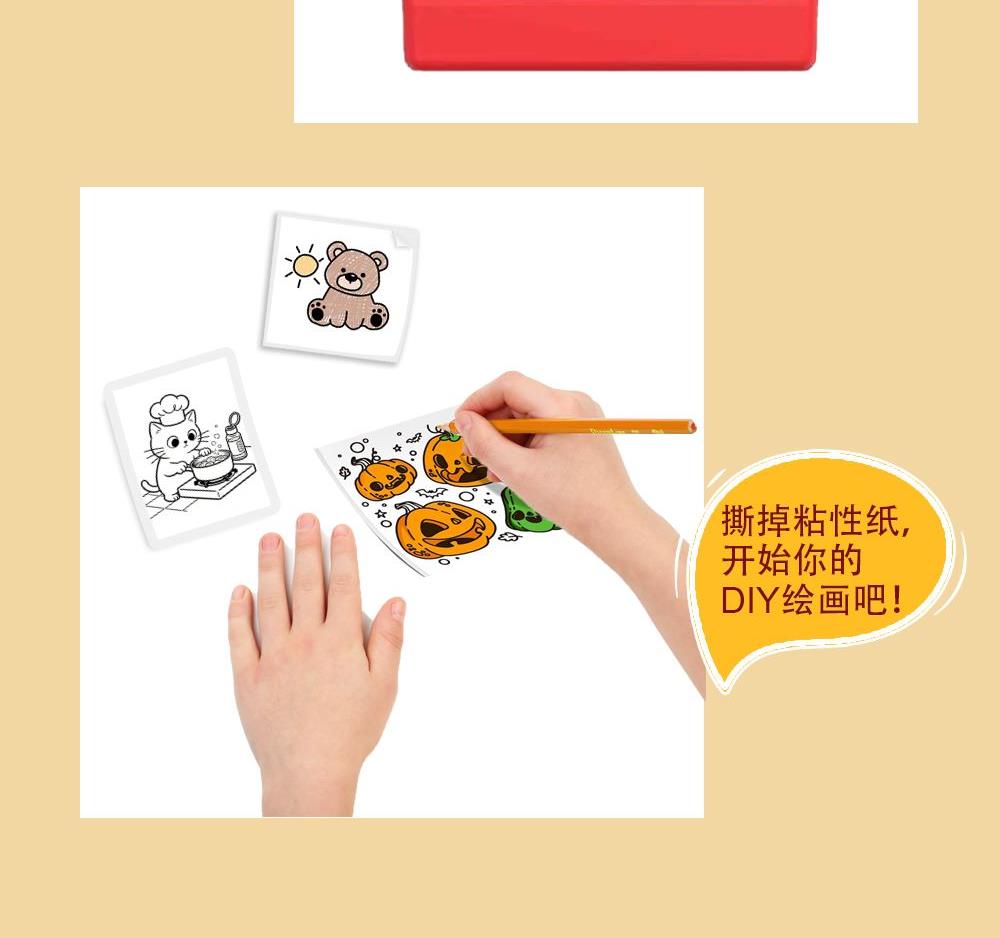 撕掉粘性纸，
开始你的
DIY绘画吧！