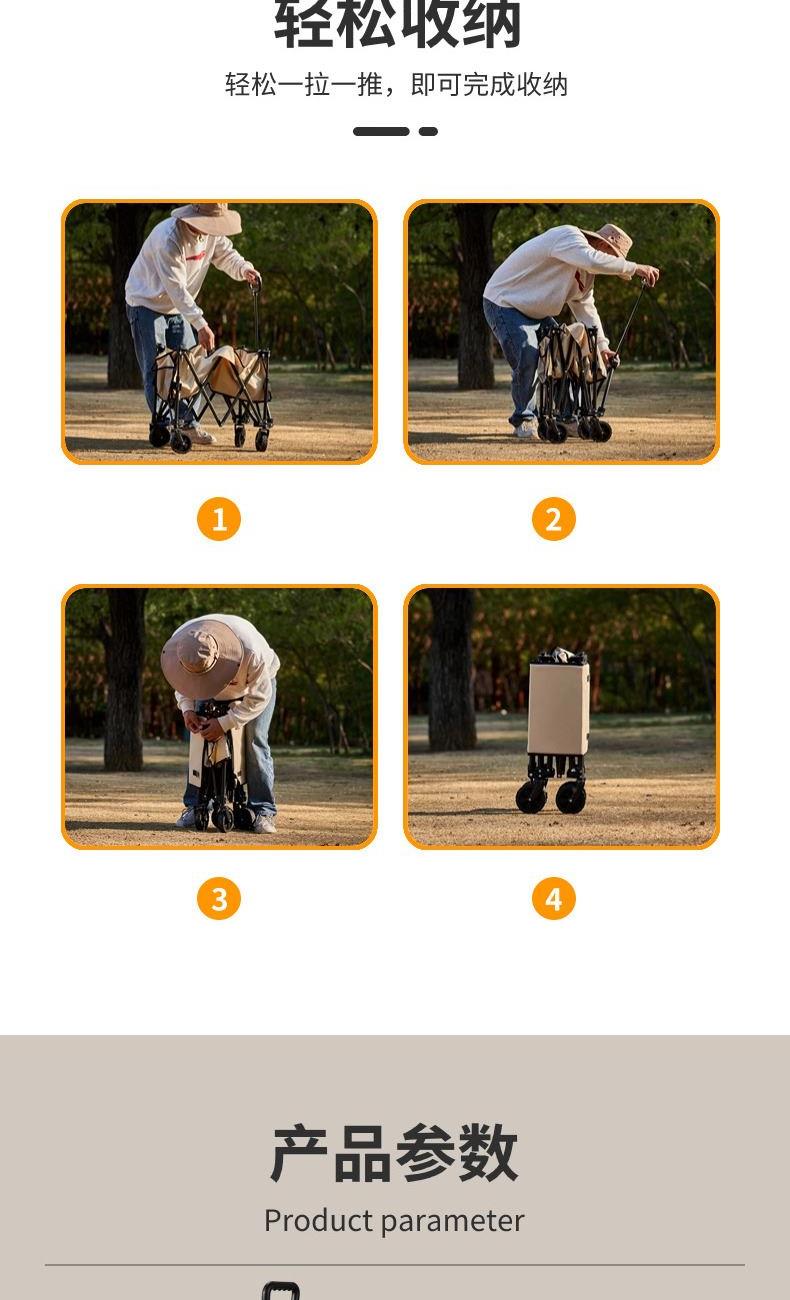 轻松收纳

轻松一拉一推，即可完成收纳

1

2

3

4

产品参数

Product parameter