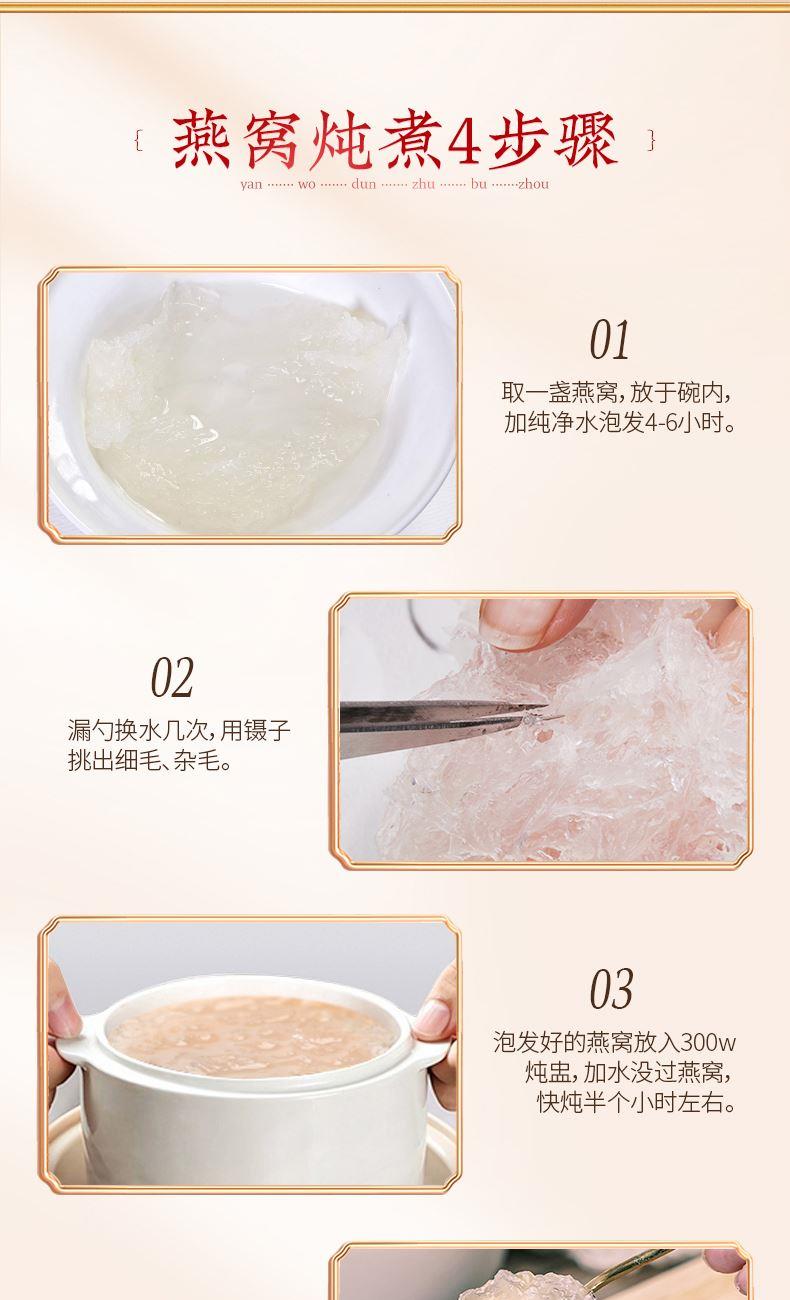 { 燕窝炖煮4步骤 }
yan ······· wo ······· dun ······· zhu ······· bu ·······zhou

01
取一盏燕窝,放于碗内,加纯净水泡发4-6小时。

02
漏勺换水几次,用镊子挑出细毛、杂毛。

03
泡发好的燕窝放入300w炖盅,加水没过燕窝,快炖半个小时左右。