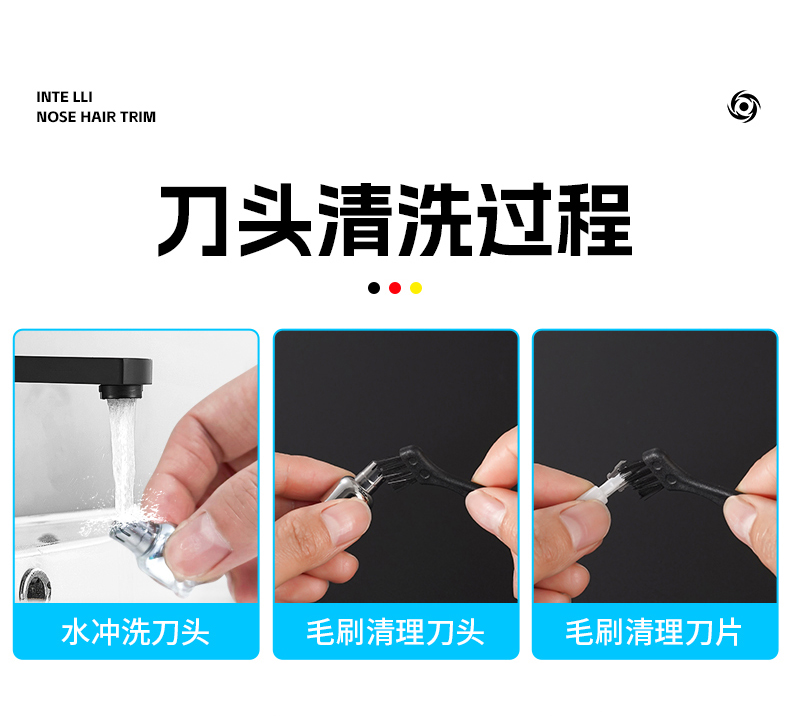 INTE LLI
NOSE HAIR TRIM

刀头清洗过程

水冲洗刀头

毛刷清理刀头

毛刷清理刀片