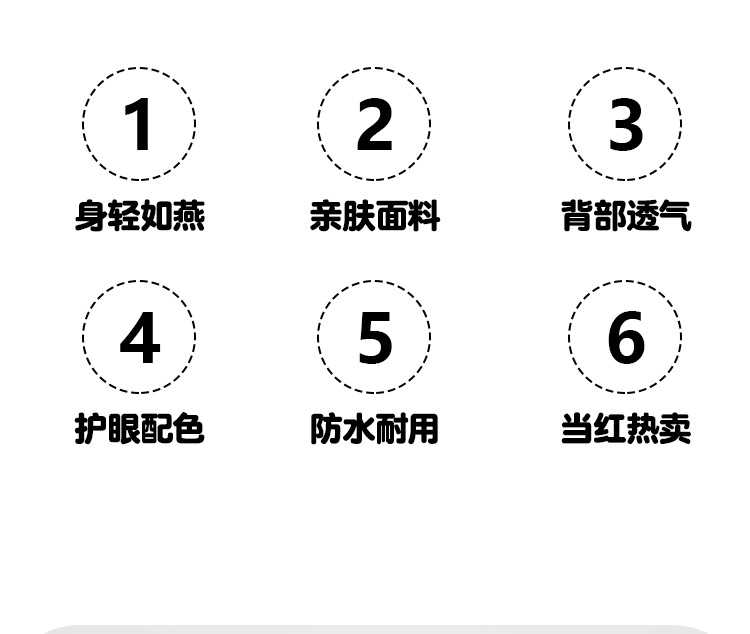 1
身轻如燕

2
亲肤面料

3
背部透气

4
护眼配色

5
防水耐用

6
当红热卖