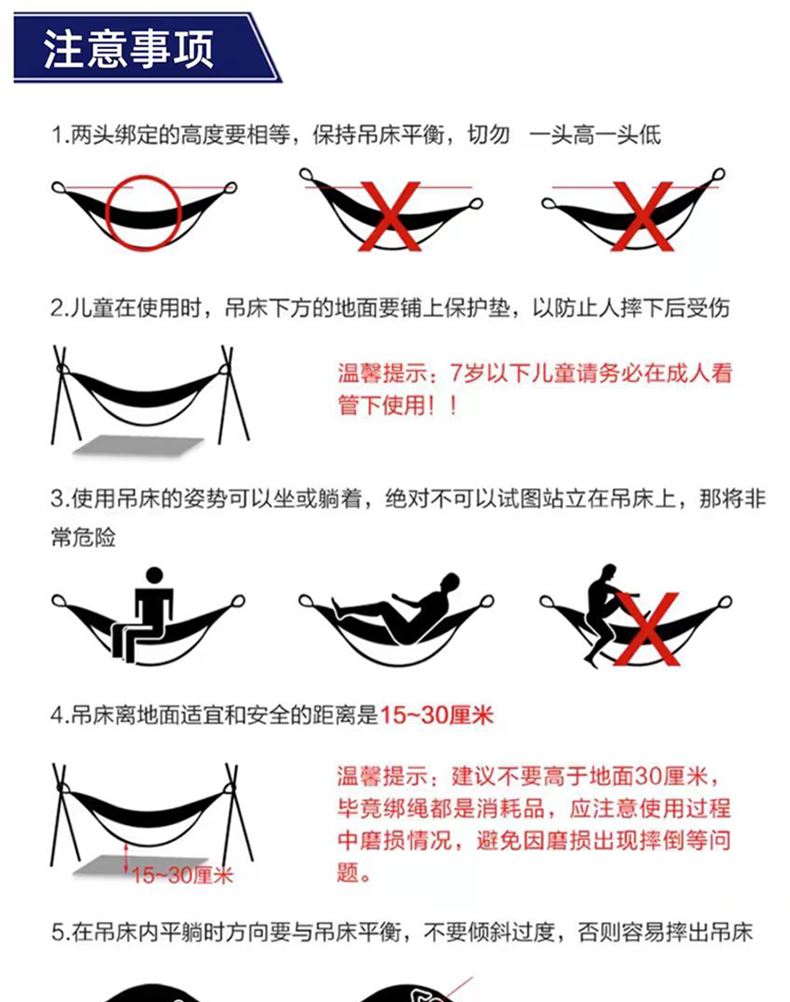 注意事项

1.两头绑定的高度要相等，保持吊床平衡，切勿 一头高一头低

2.儿童在使用时，吊床下方的地面要铺上保护垫，以防止人摔下后受伤

温馨提示：7岁以下儿童请务必在成人看管下使用！！

3.使用吊床的姿势可以坐或躺着，绝对不可以试图站立在吊床上，那将非常危险

4.吊床离地面适宜和安全的距离是15~30厘米

15~30厘米

温馨提示：建议不要高于地面30厘米，毕竟绑绳都是消耗品，应注意使用过程中磨损情况，避免因磨损出现摔倒等问题。

5.在吊床内平躺时方向要与吊床平衡，不要倾斜过度，否则容易摔出吊床