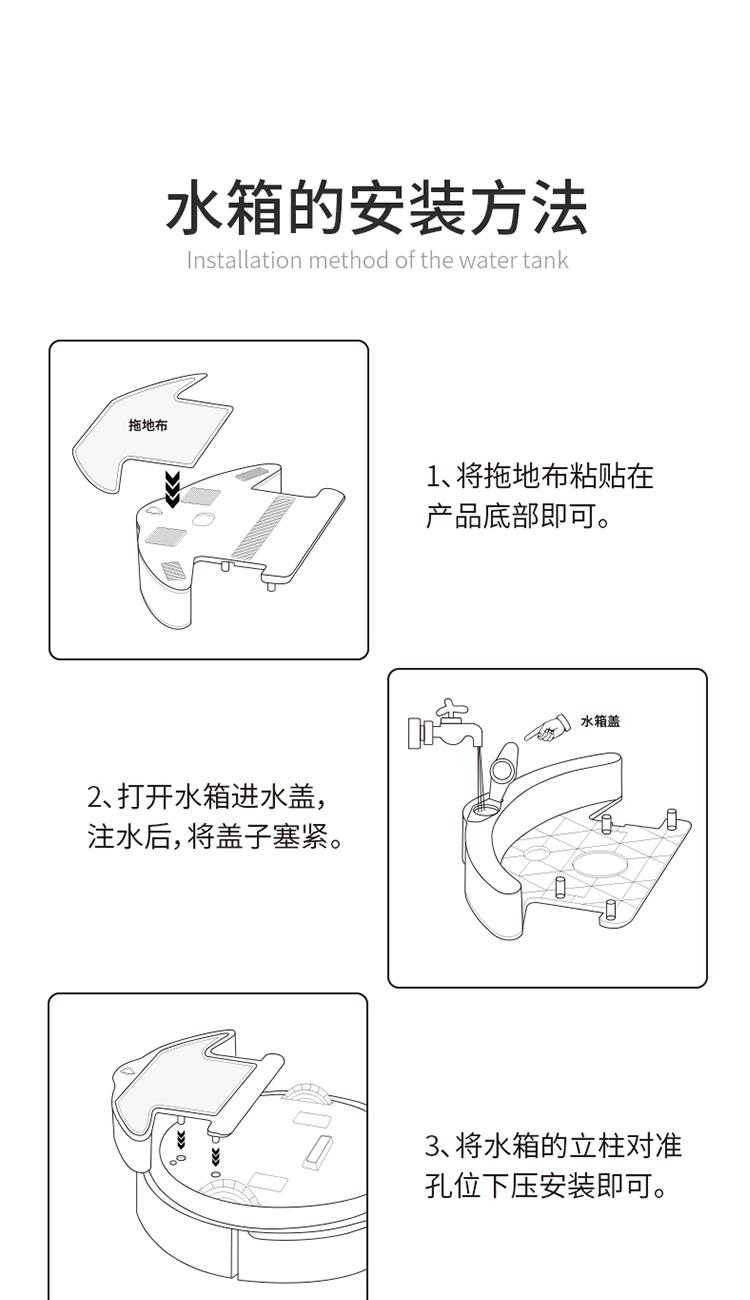 水箱的安装方法
Installation method of the water tank

拖地布

1、将拖地布粘贴在产品底部即可。

水箱盖

2、打开水箱进水盖，注水后，将盖子塞紧。

3、将水箱的立柱对准孔位下压安装即可。