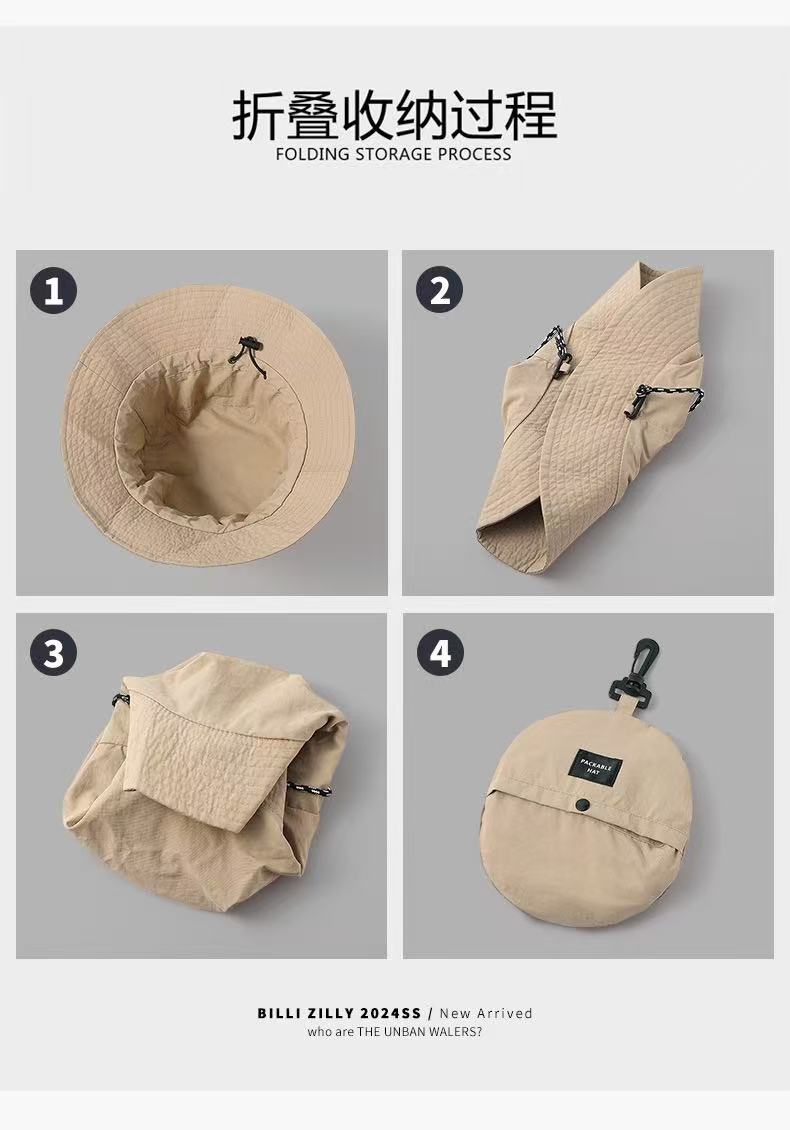 折叠收纳过程
FOLDING STORAGE PROCESS

1

2

3

4

PACKABLE HAT

BILLI ZILLY 2024SS / New Arrived
who are THE UNBAN WALERS?