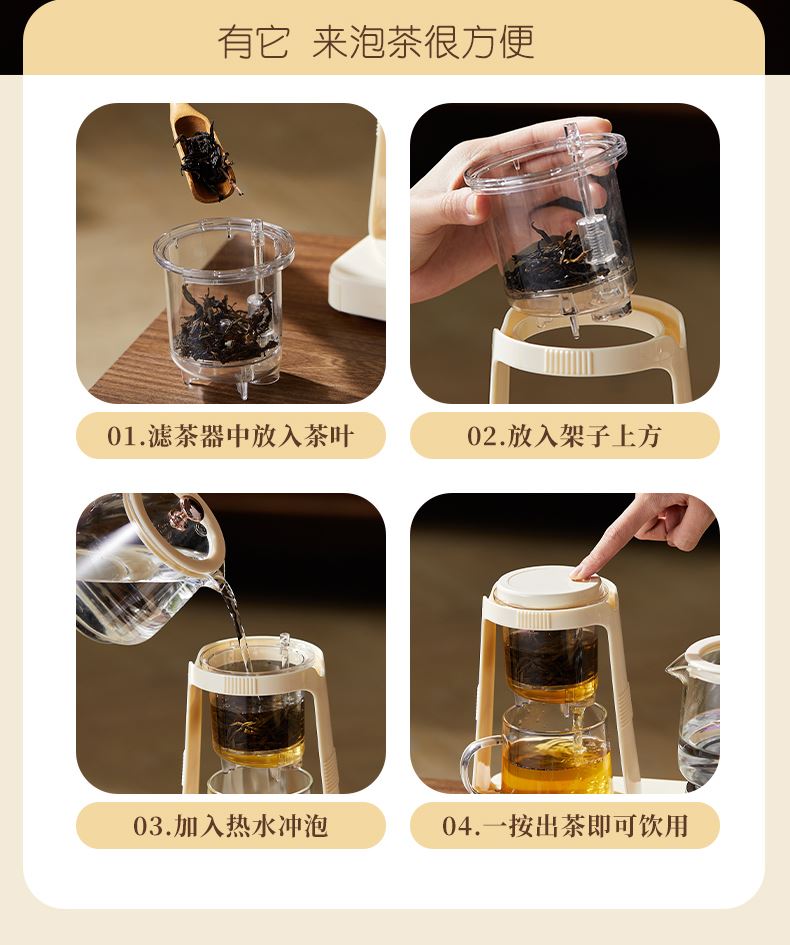 有它 来泡茶很方便

01.滤茶器中放入茶叶

02.放入架子上方

03.加入热水冲泡

04.一按出茶即可饮用