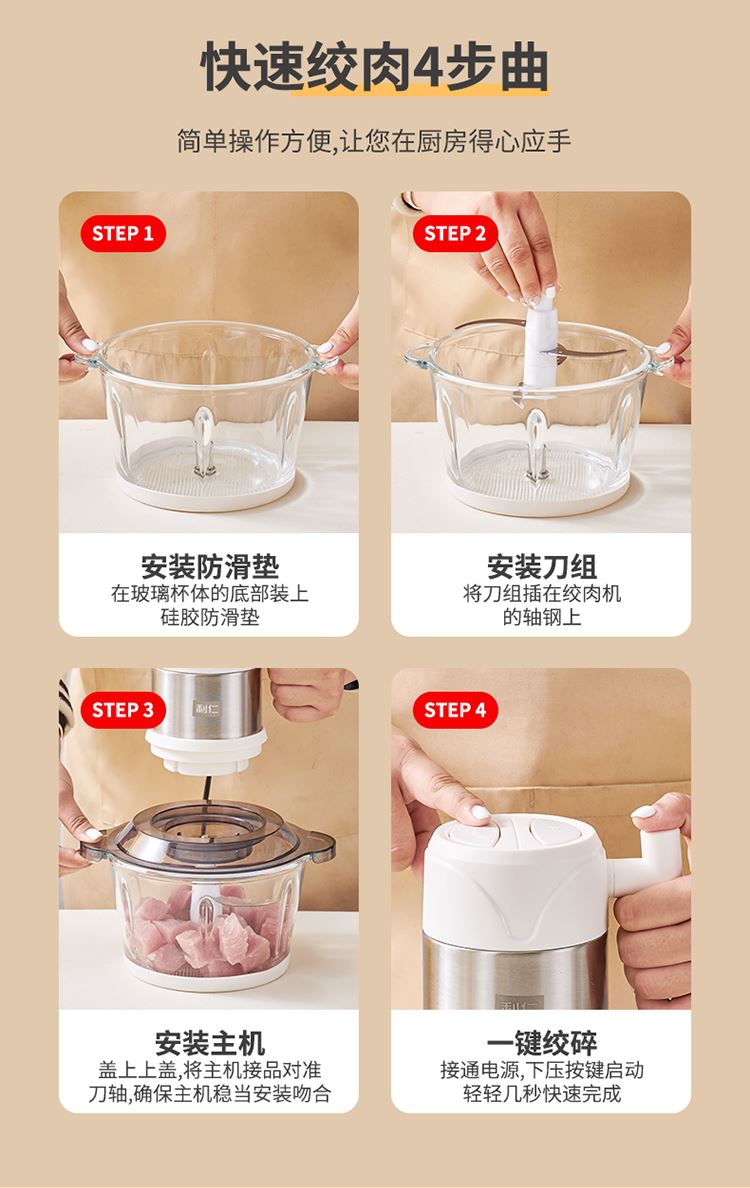 快速绞肉4步曲

简单操作方便,让您在厨房得心应手

STEP 1

安装防滑垫
在玻璃杯体的底部装上硅胶防滑垫

STEP 2

安装刀组
将刀组插在绞肉机的轴钢上

STEP 3

利仁

安装主机
盖上上盖,将主机接品对准刀轴,确保主机稳当安装吻合

STEP 4

利仁

一键绞碎
接通电源,下压按键启动轻轻几秒快速完成