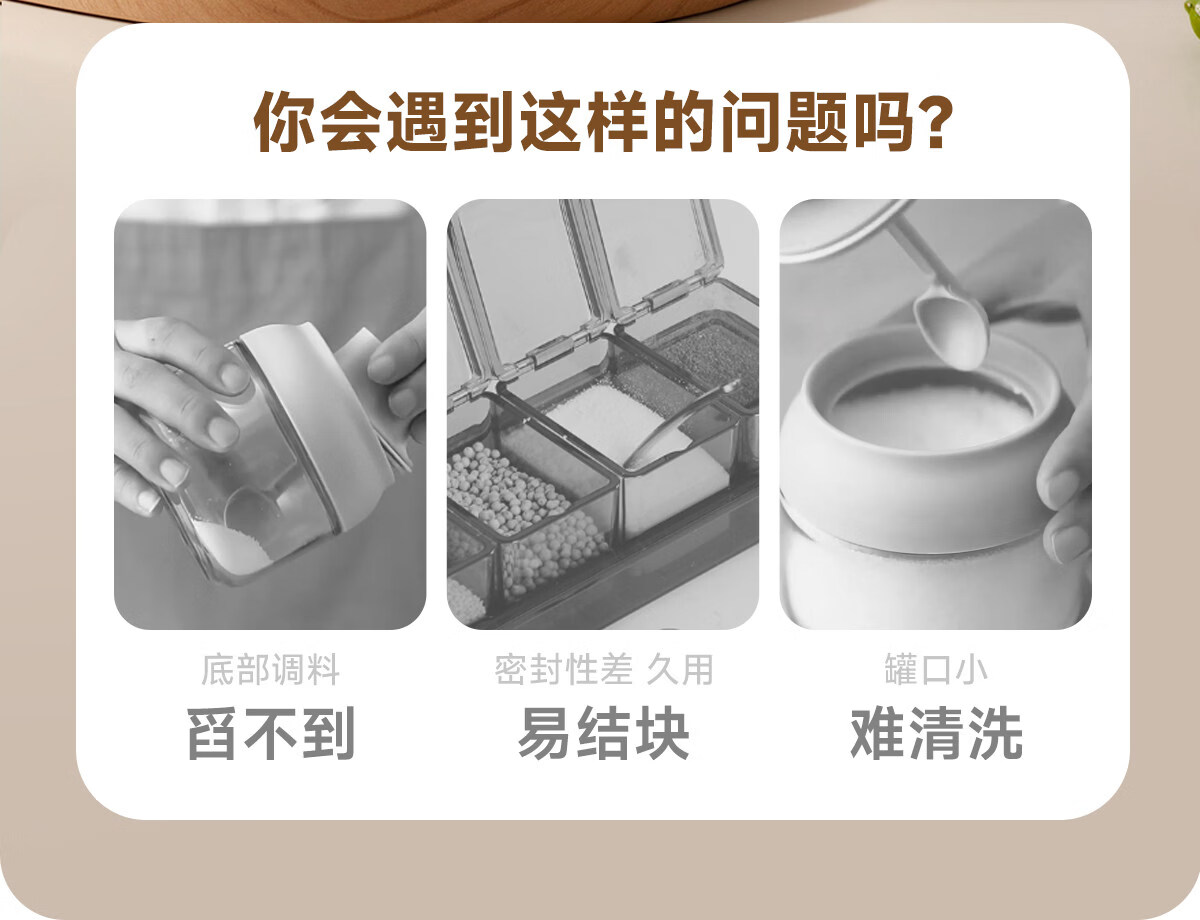 你会遇到这样的问题吗?

底部调料
舀不到

密封性差 久用
易结块

罐口小
难清洗