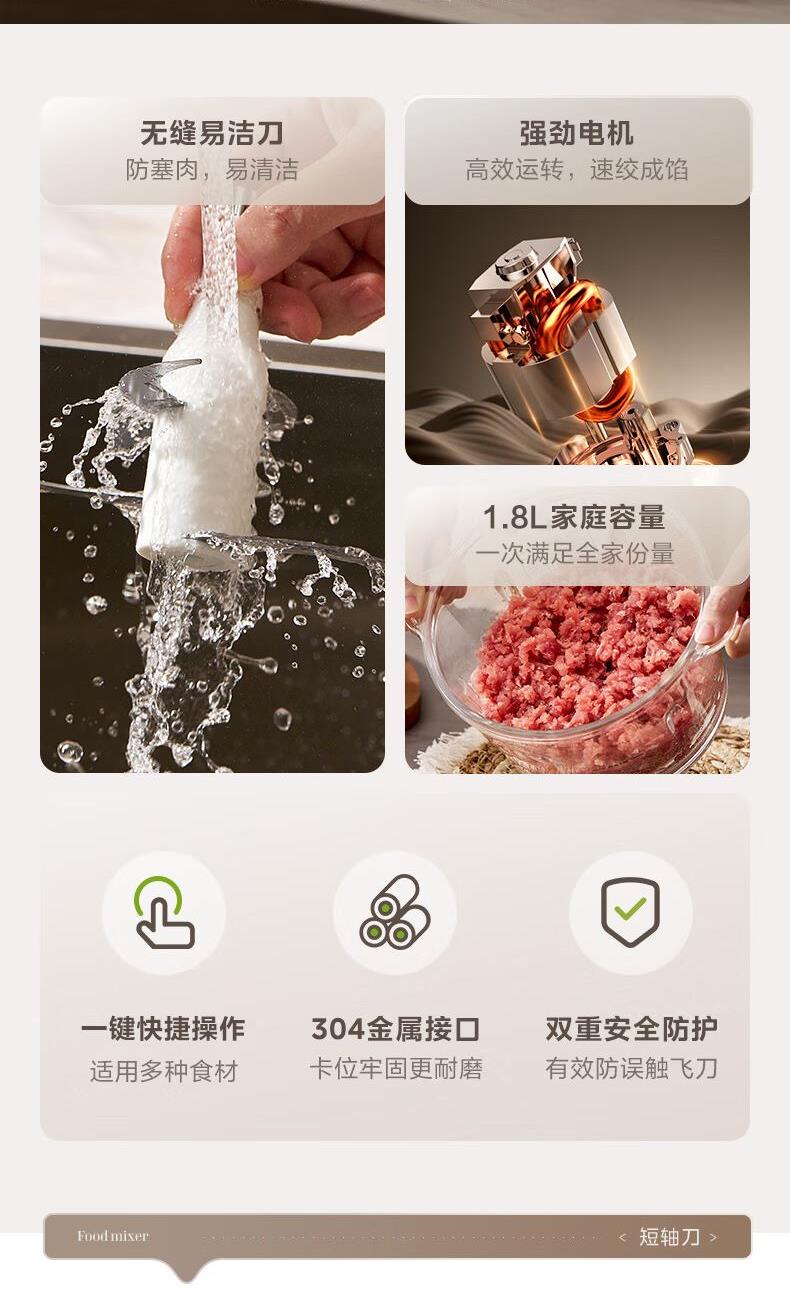 无缝易洁刀
防塞肉，易清洁

强劲电机
高效运转，速绞成馅

1.8L家庭容量
一次满足全家份量

一键快捷操作
适用多种食材

304金属接口
卡位牢固更耐磨

双重安全防护
有效防误触飞刀

Food mixer
< 短轴刀 >