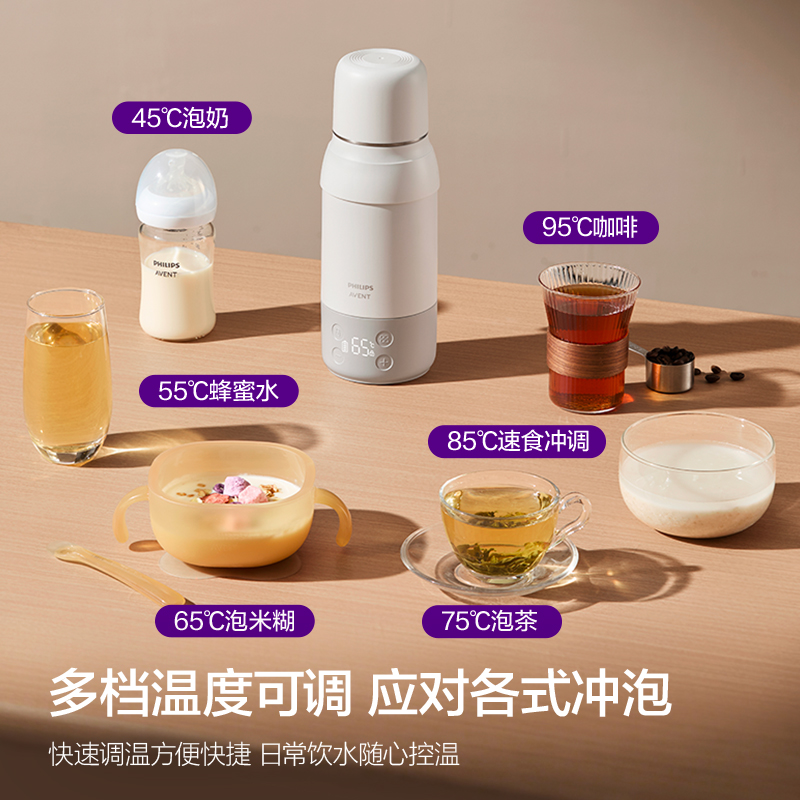 45℃泡奶

PHILIPS
AVENT

PHILIPS
AVENT

95℃咖啡

55℃蜂蜜水

85℃速食冲调

65℃泡米糊

75℃泡茶

多档温度可调 应对各式冲泡

快速调温方便快捷 日常饮水随心控温