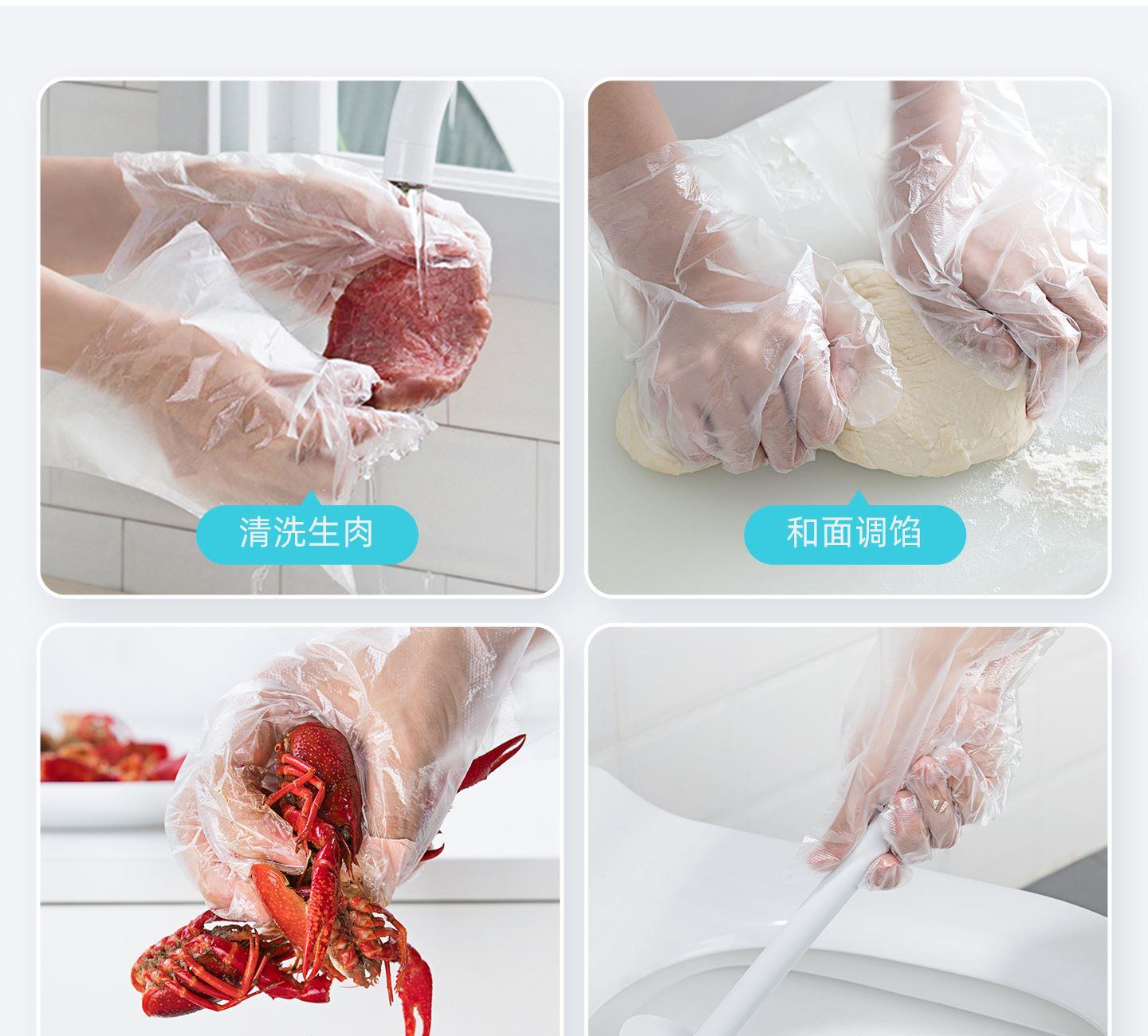 清洗生肉

和面调馅