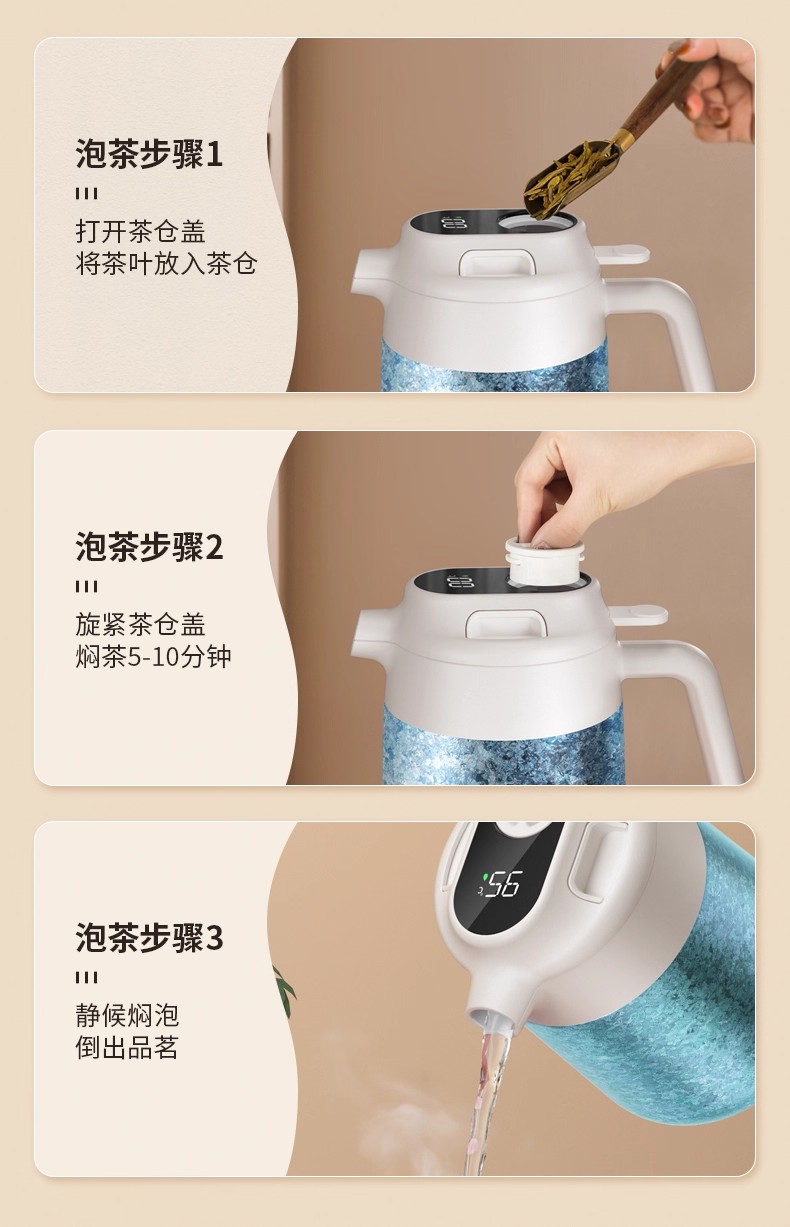 泡茶步骤1

打开茶仓盖
将茶叶放入茶仓

泡茶步骤2

旋紧茶仓盖
焖茶5-10分钟

泡茶步骤3

静候焖泡
倒出品茗

56