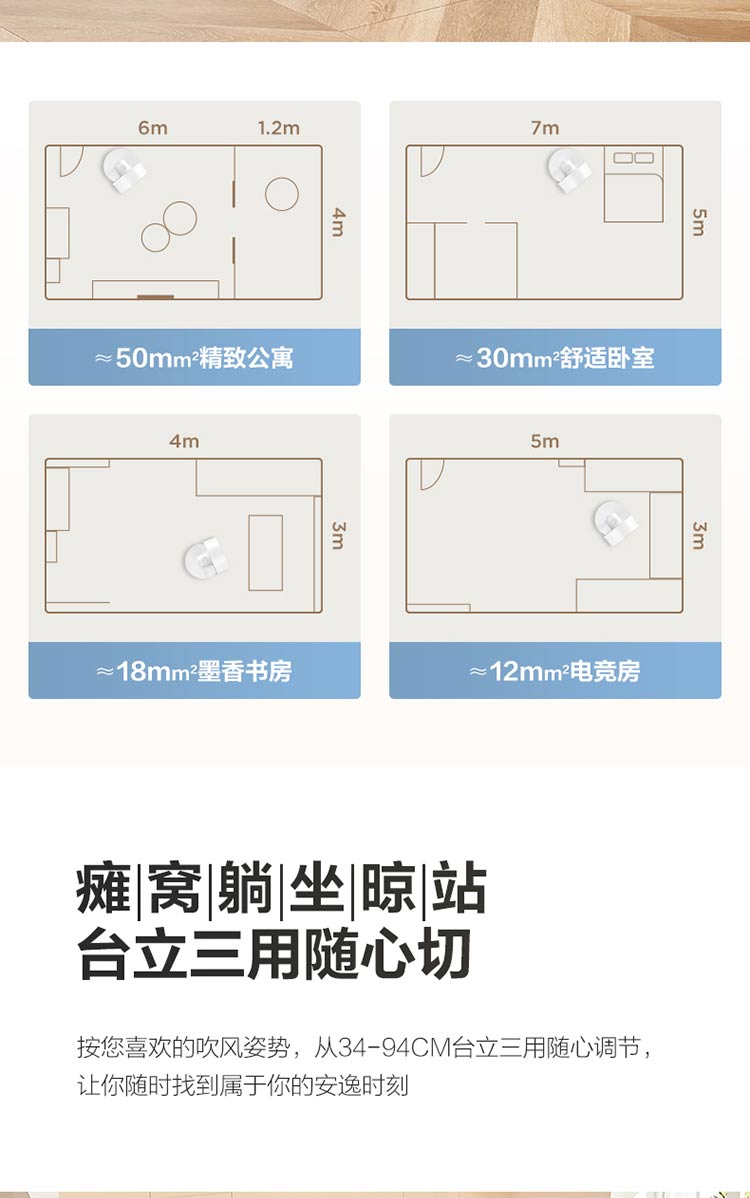 6m 1.2m

4m

≈50mm²精致公寓

7m

5m

≈30mm²舒适卧室

4m

3m

≈18mm²墨香书房

5m

3m

≈12mm²电竞房

瘫|窝|躺|坐|晾|站
台立三用随心切

按您喜欢的吹风姿势，从34-94CM台立三用随心调节，让你随时找到属于你的安逸时刻