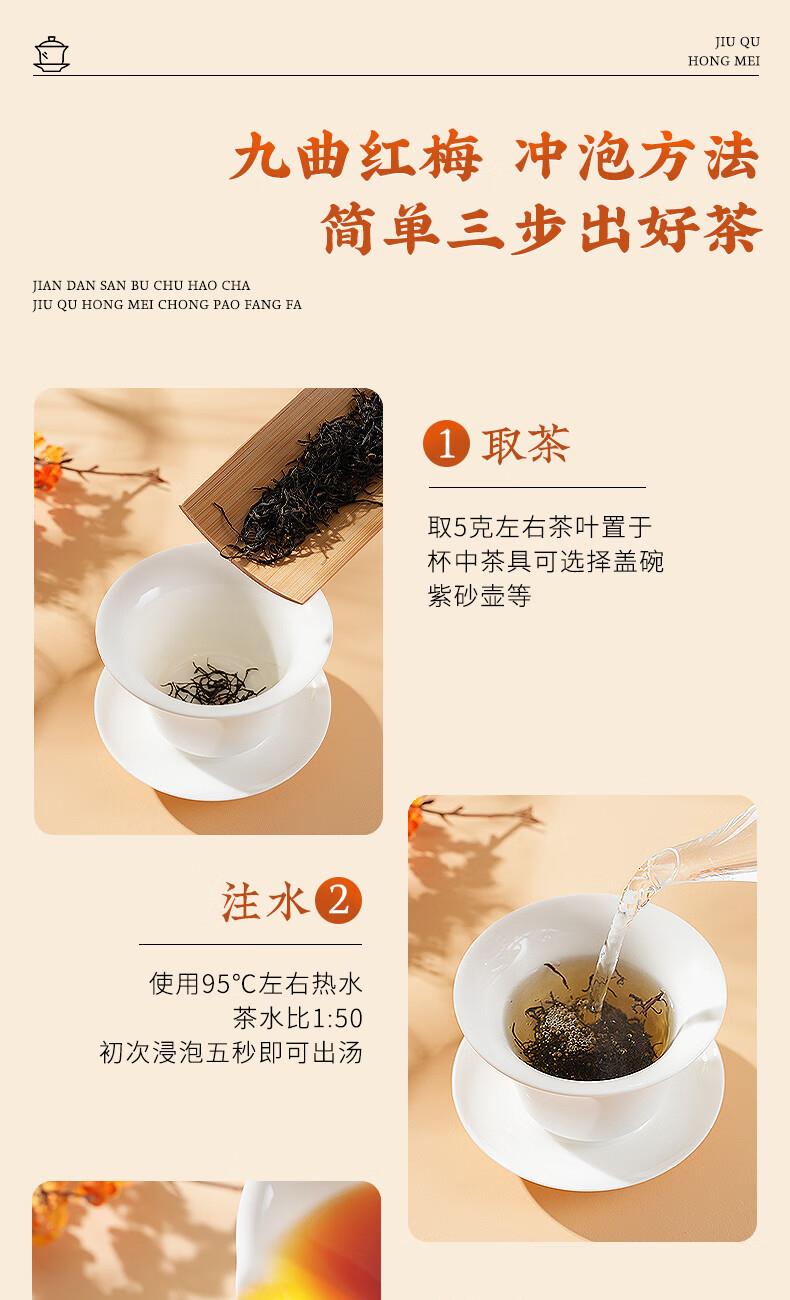 JIU QU
HONG MEI

九曲红梅 冲泡方法
简单三步出好茶

JIAN DAN SAN BU CHU HAO CHA
JIU QU HONG MEI CHONG PAO FANG FA

1 取茶

取5克左右茶叶置于杯中茶具可选择盖碗紫砂壶等

注水 2

使用95°C左右热水
茶水比1:50
初次浸泡五秒即可出汤