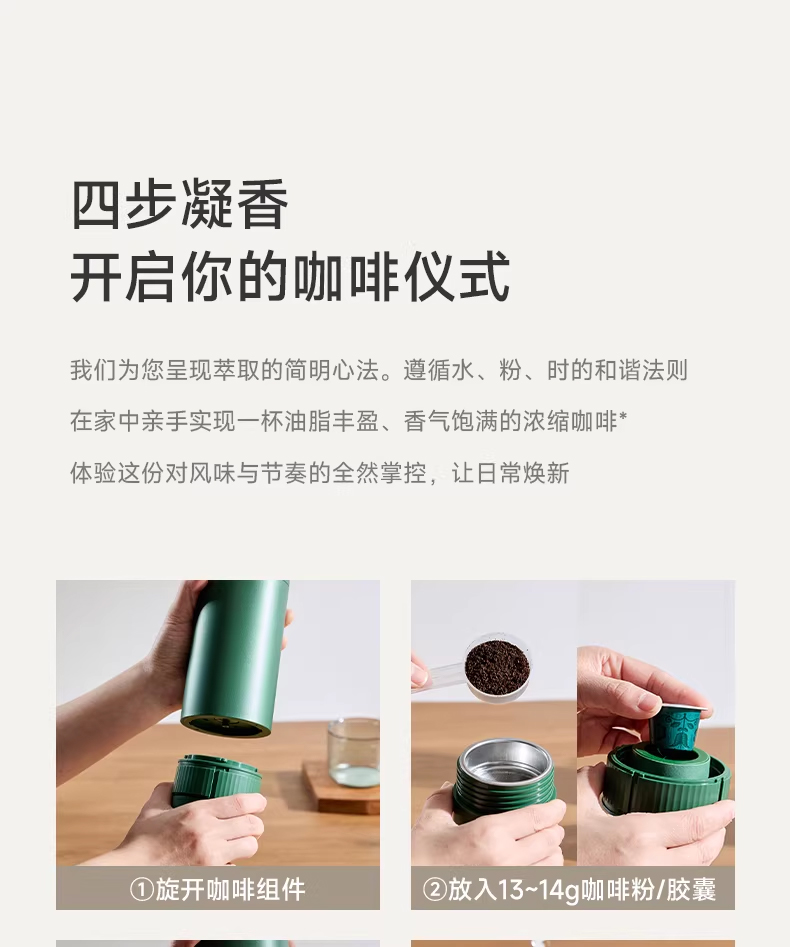 四步凝香
开启你的咖啡仪式

我们为您呈现萃取的简明心法。遵循水、粉、时的和谐法则
在家中亲手实现一杯油脂丰盈、香气饱满的浓缩咖啡*
体验这份对风味与节奏的全然掌控，让日常焕新

①旋开咖啡组件

②放入13~14g咖啡粉/胶囊