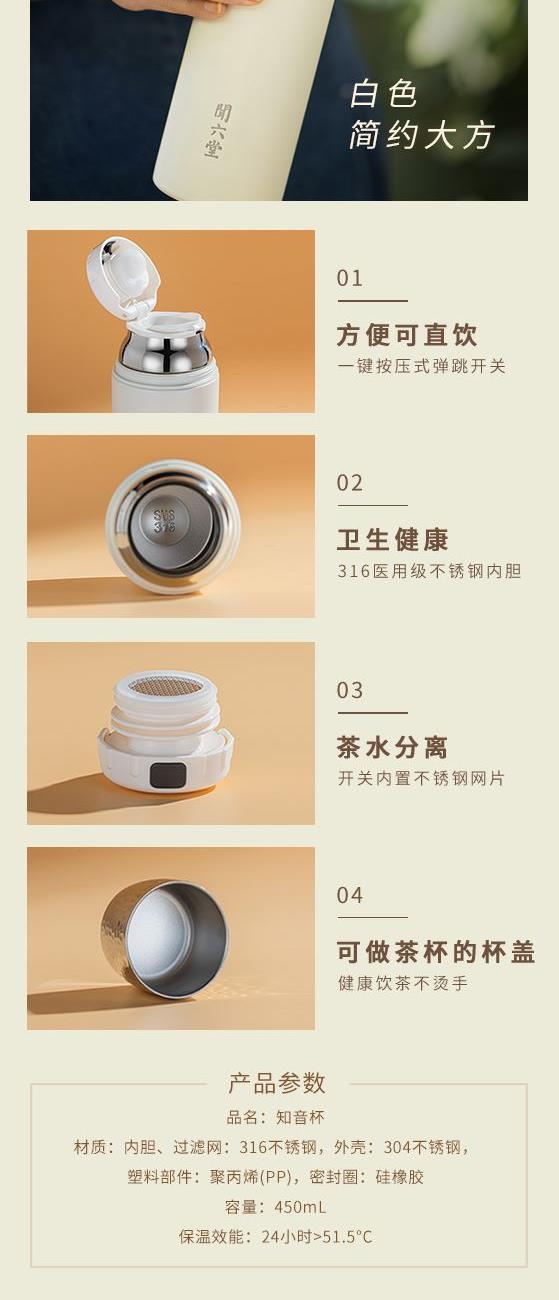 開六堂

白色
简约大方

01
方便可直饮
一键按压式弹跳开关

SUS
316

02
卫生健康
316医用级不锈钢内胆

03
茶水分离
开关内置不锈钢网片

04
可做茶杯的杯盖
健康饮茶不烫手

产品参数
品名：知音杯
材质：内胆、过滤网：316不锈钢，外壳：304不锈钢，
塑料部件：聚丙烯(PP)，密封圈：硅橡胶
容量：450mL
保温效能：24小时>51.5°C