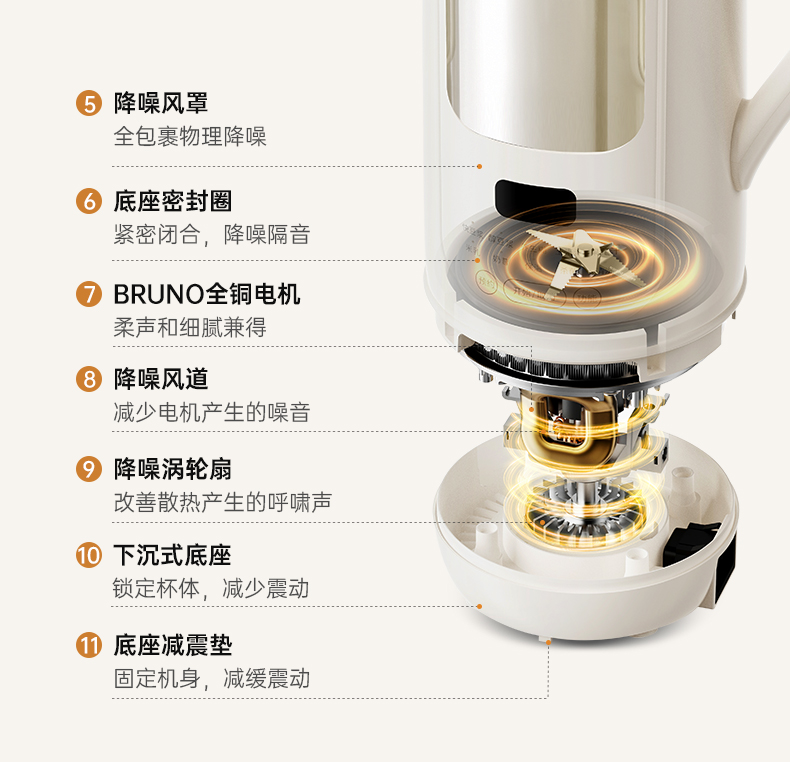 5 降噪风罩
全包裹物理降噪

6 底座密封圈
紧密闭合，降噪隔音

7 BRUNO全铜电机
柔声和细腻兼得

8 降噪风道
减少电机产生的噪音

9 降噪涡轮扇
改善散热产生的呼啸声

10 下沉式底座
锁定杯体，减少震动

11 底座减震垫
固定机身，减缓震动