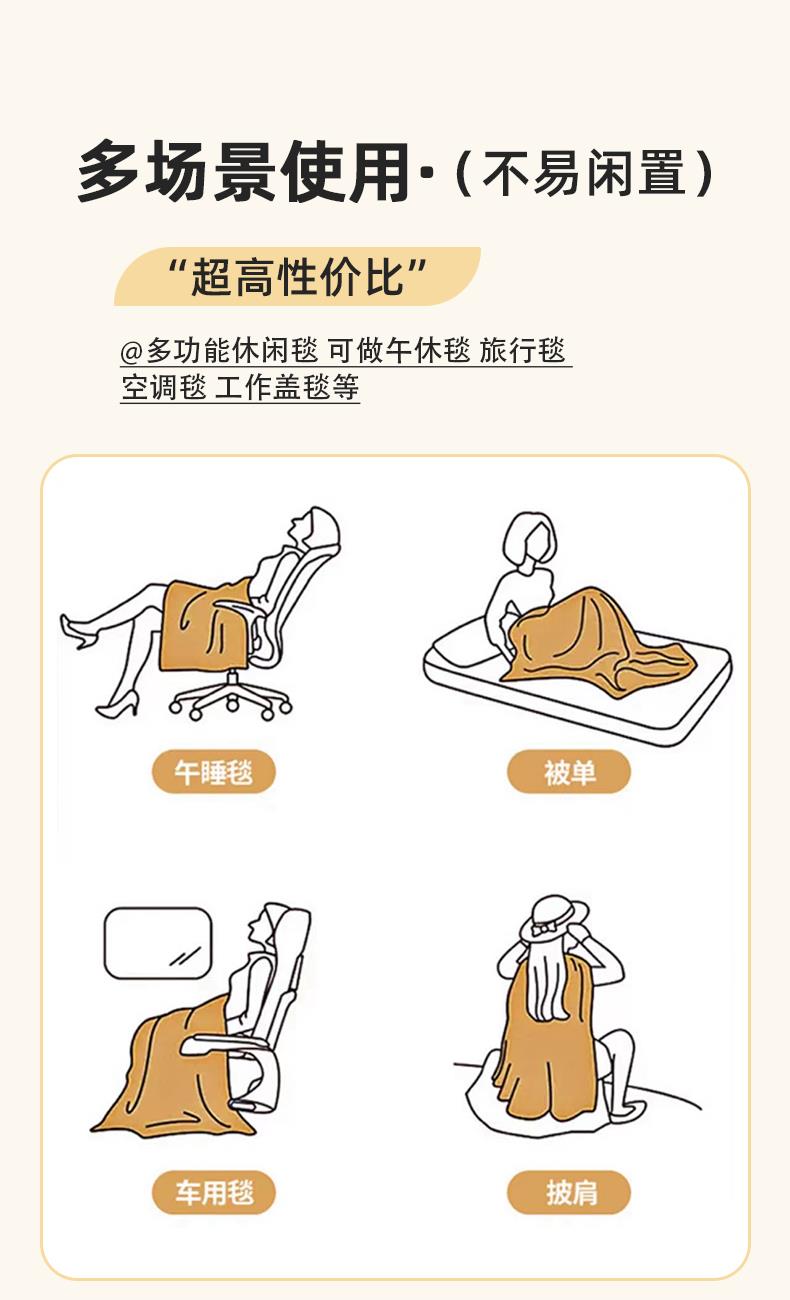 多场景使用·（不易闲置）

“超高性价比”

@多功能休闲毯 可做午休毯 旅行毯 空调毯 工作盖毯等

午睡毯

被单

车用毯

披肩