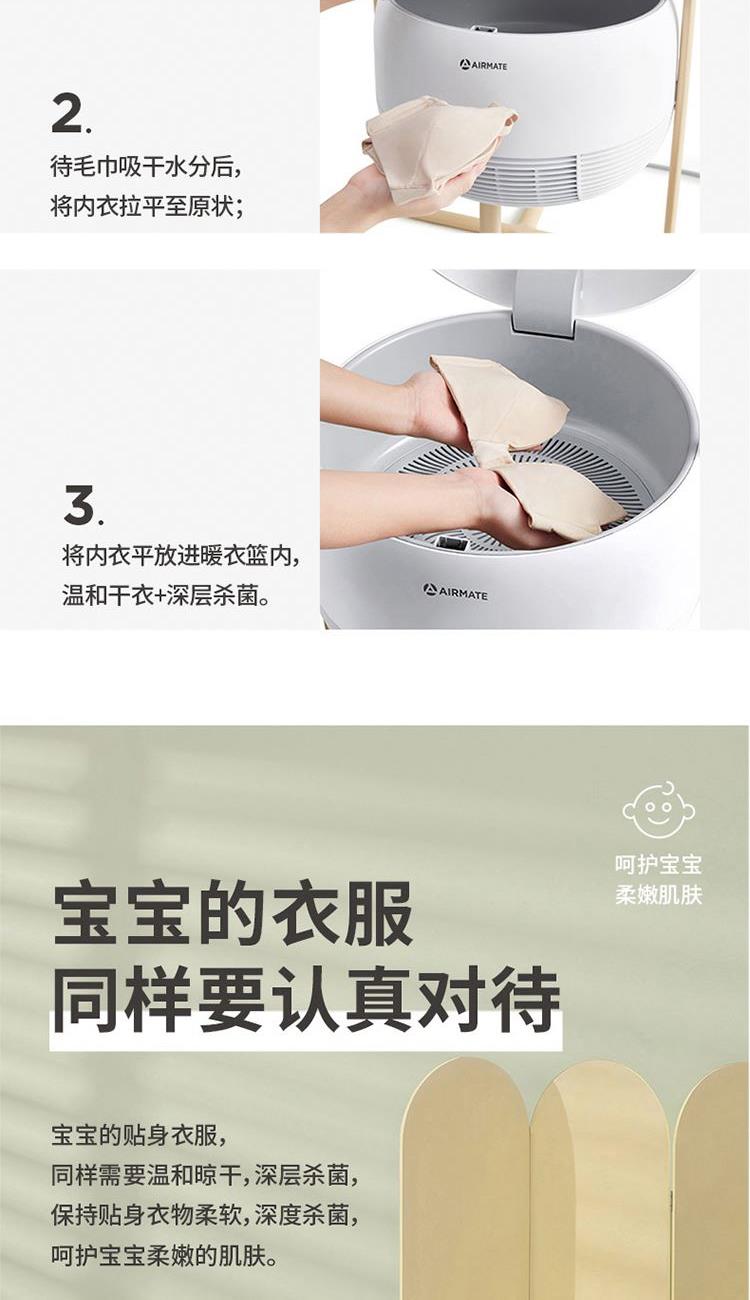 AIRMATE

2.
待毛巾吸干水分后，
将内衣拉平至原状；

3.
将内衣平放进暖衣篮内，
温和干衣+深层杀菌。

AIRMATE

呵护宝宝
柔嫩肌肤

宝宝的衣服
同样要认真对待

宝宝的贴身衣服，
同样需要温和晾干，深层杀菌，
保持贴身衣物柔软，深度杀菌，
呵护宝宝柔嫩的肌肤。