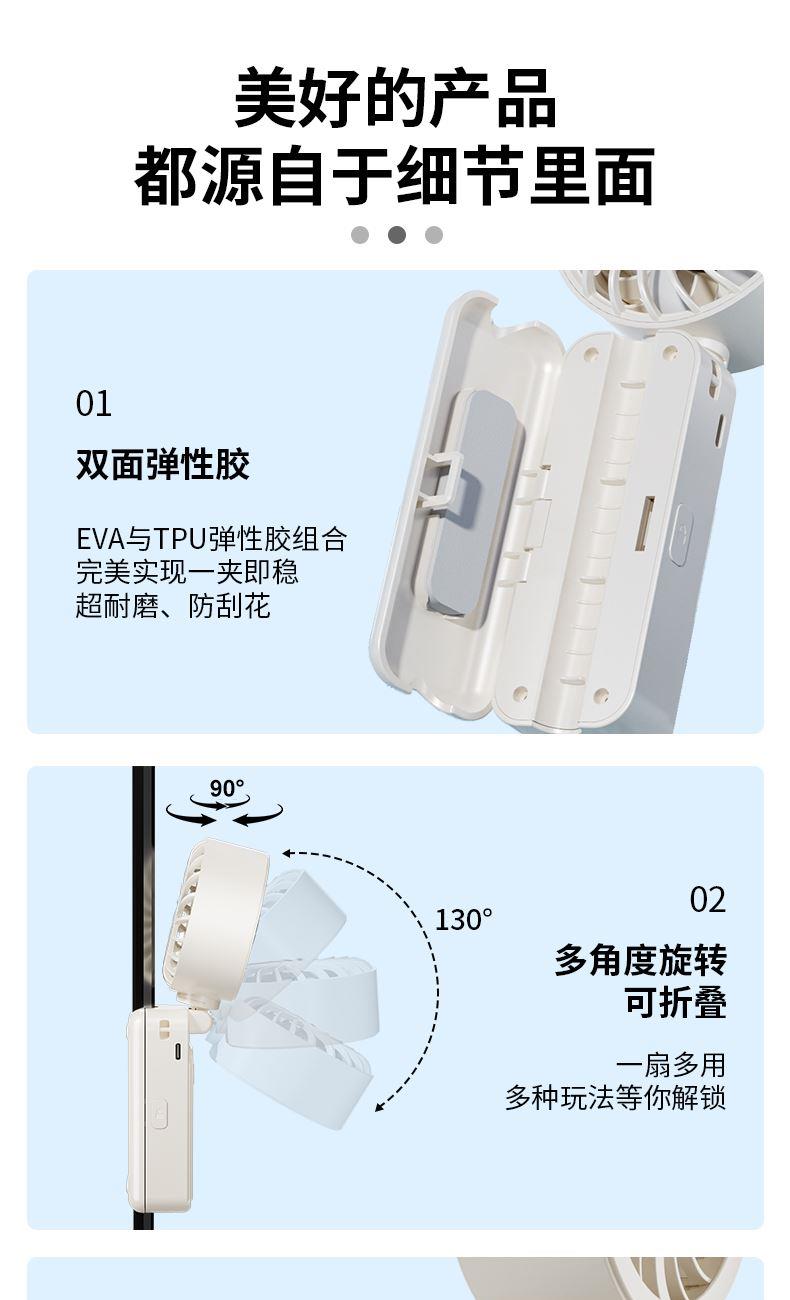 美好的产品
都源自于细节里面

01

双面弹性胶

EVA与TPU弹性胶组合
完美实现一夹即稳
超耐磨、防刮花

90°

130°

02

多角度旋转
可折叠

一扇多用
多种玩法等你解锁