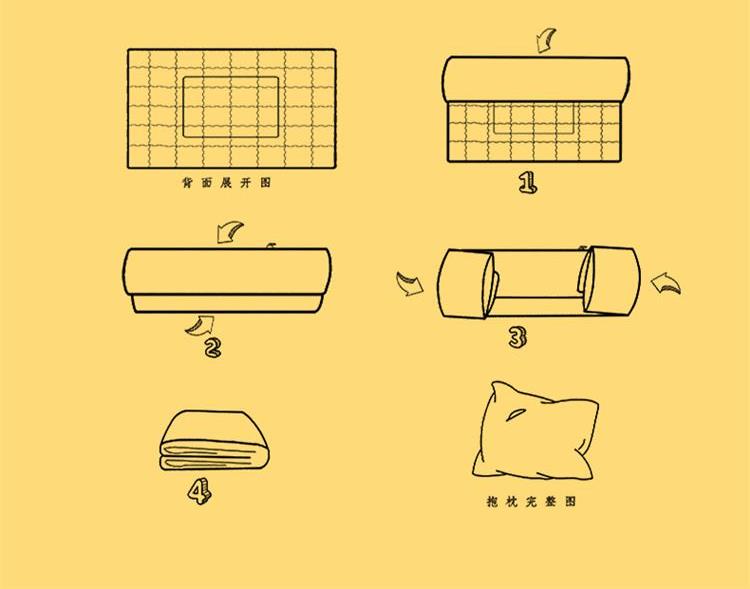 背面展开图

1

2

3

4

抱枕完整图