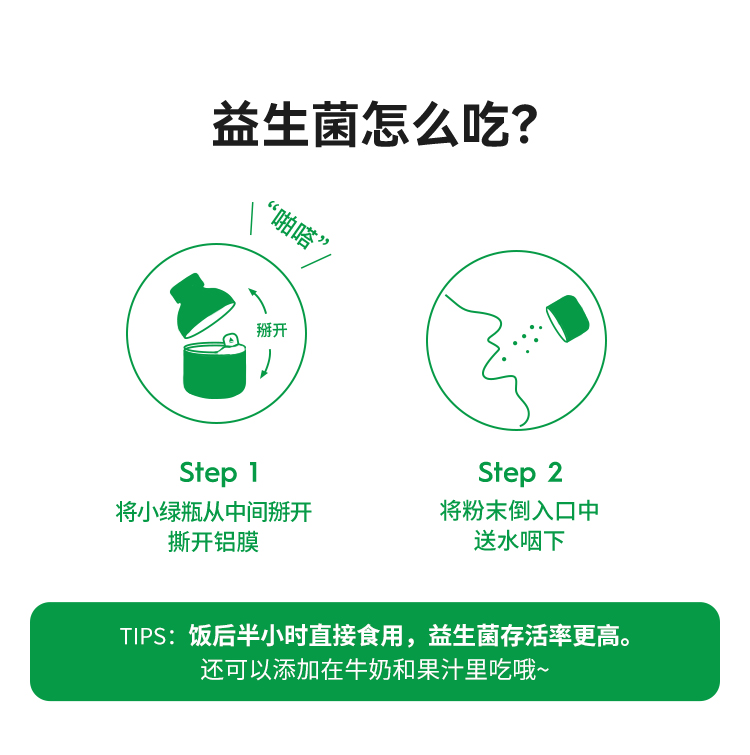 益生菌怎么吃?

“啪嗒”

掰开

Step 1
将小绿瓶从中间掰开
撕开铝膜

Step 2
将粉末倒入口中
送水咽下

TIPS：饭后半小时直接食用，益生菌存活率更高。
还可以添加在牛奶和果汁里吃哦~