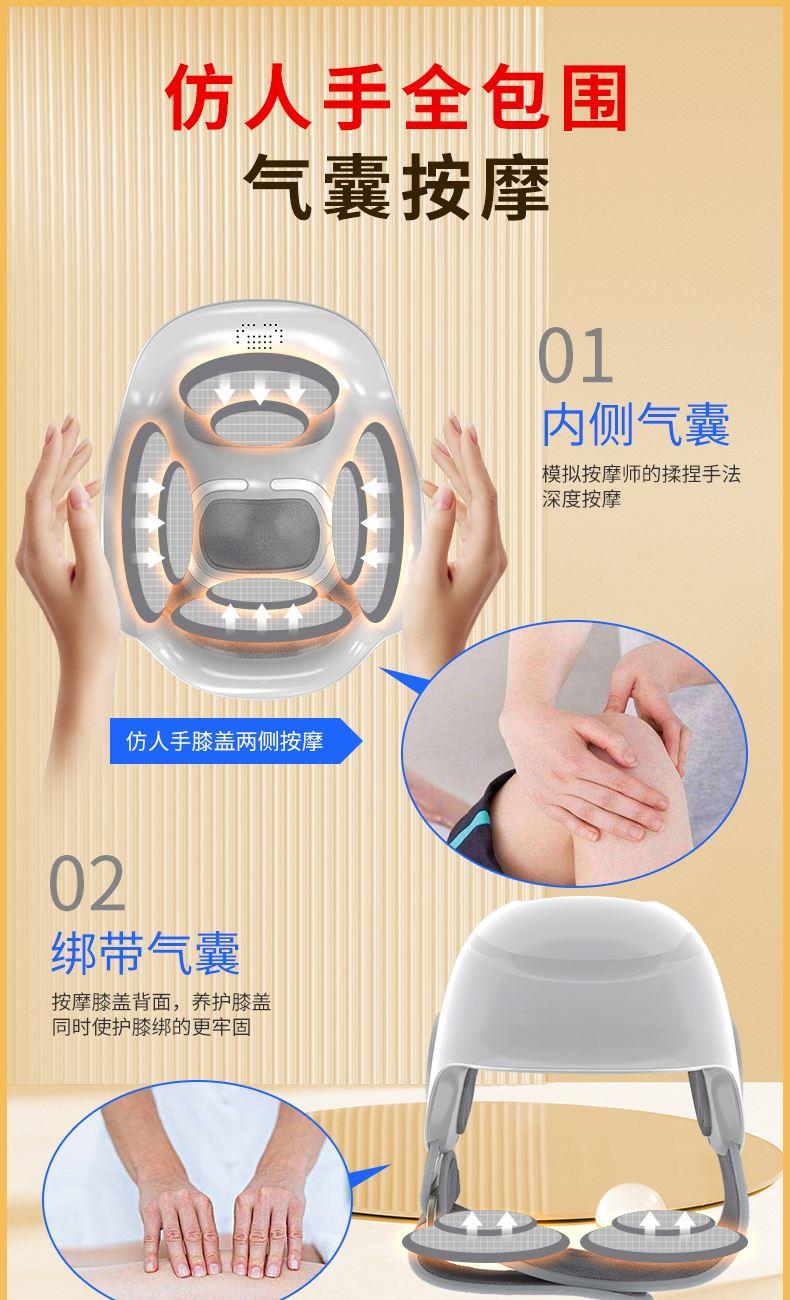 仿人手全包围
气囊按摩

01
内侧气囊
模拟按摩师的揉捏手法
深度按摩

仿人手膝盖两侧按摩

02
绑带气囊
按摩膝盖背面，养护膝盖
同时使护膝绑的更牢固