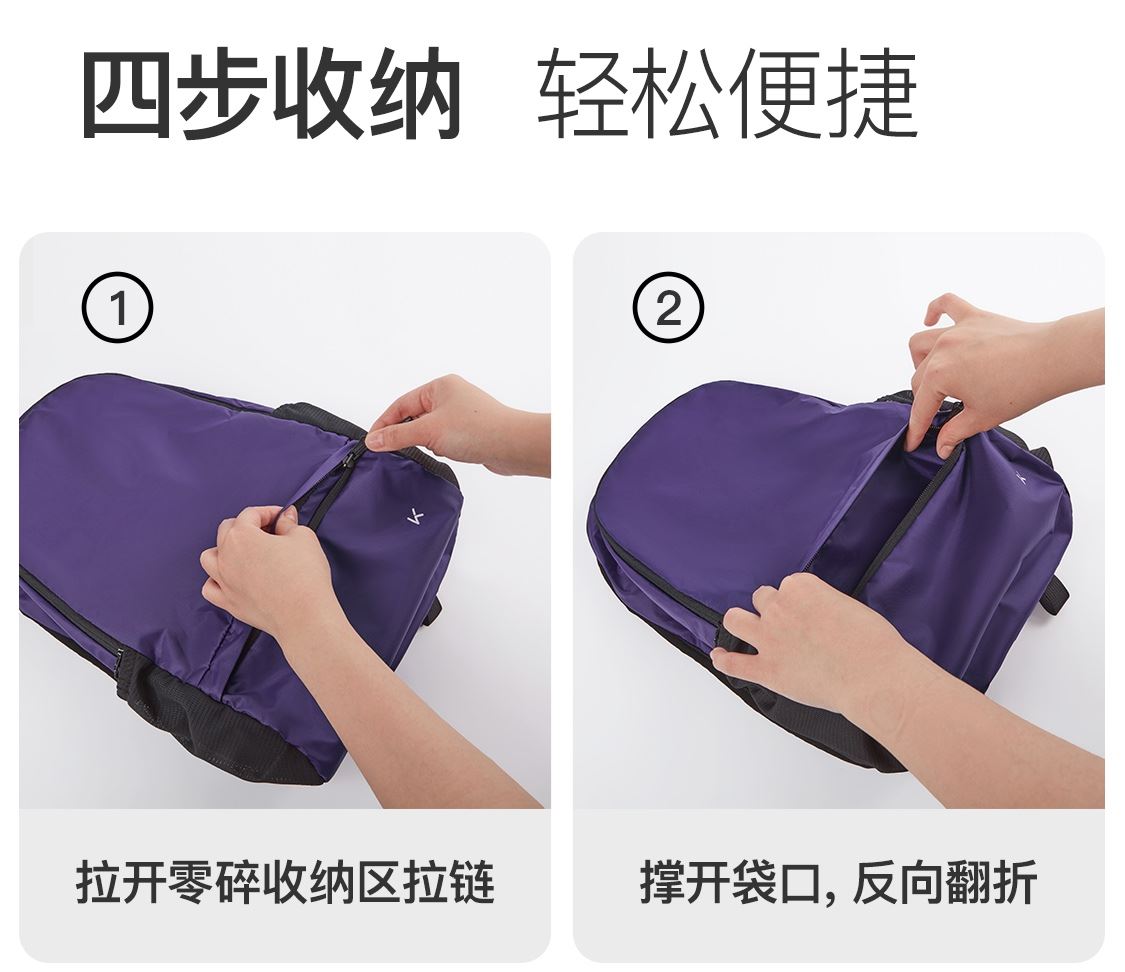 四步收纳 轻松便捷

①

拉开零碎收纳区拉链

②

撑开袋口, 反向翻折