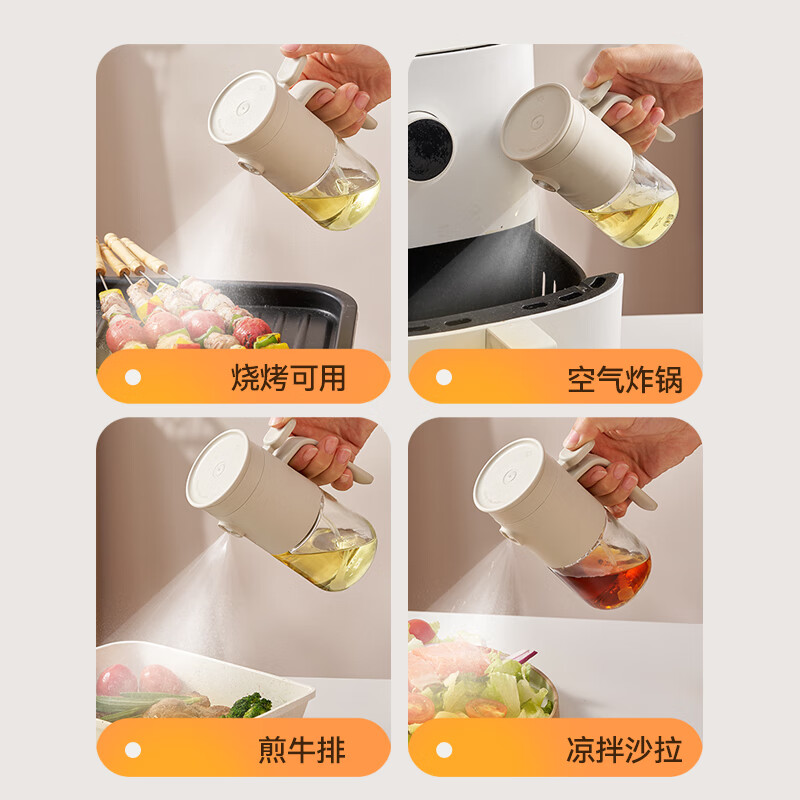 烧烤可用

空气炸锅

煎牛排

凉拌沙拉