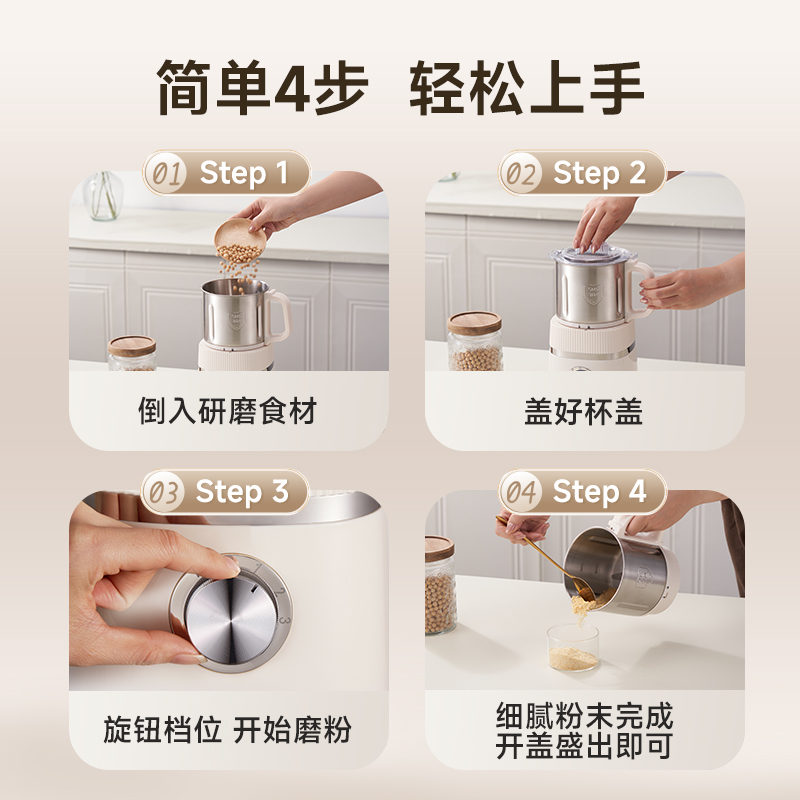 简单4步 轻松上手

01 Step 1

倒入研磨食材

02 Step 2

盖好杯盖

03 Step 3

1
2
3

旋钮档位 开始磨粉

04 Step 4

细腻粉末完成
开盖盛出即可