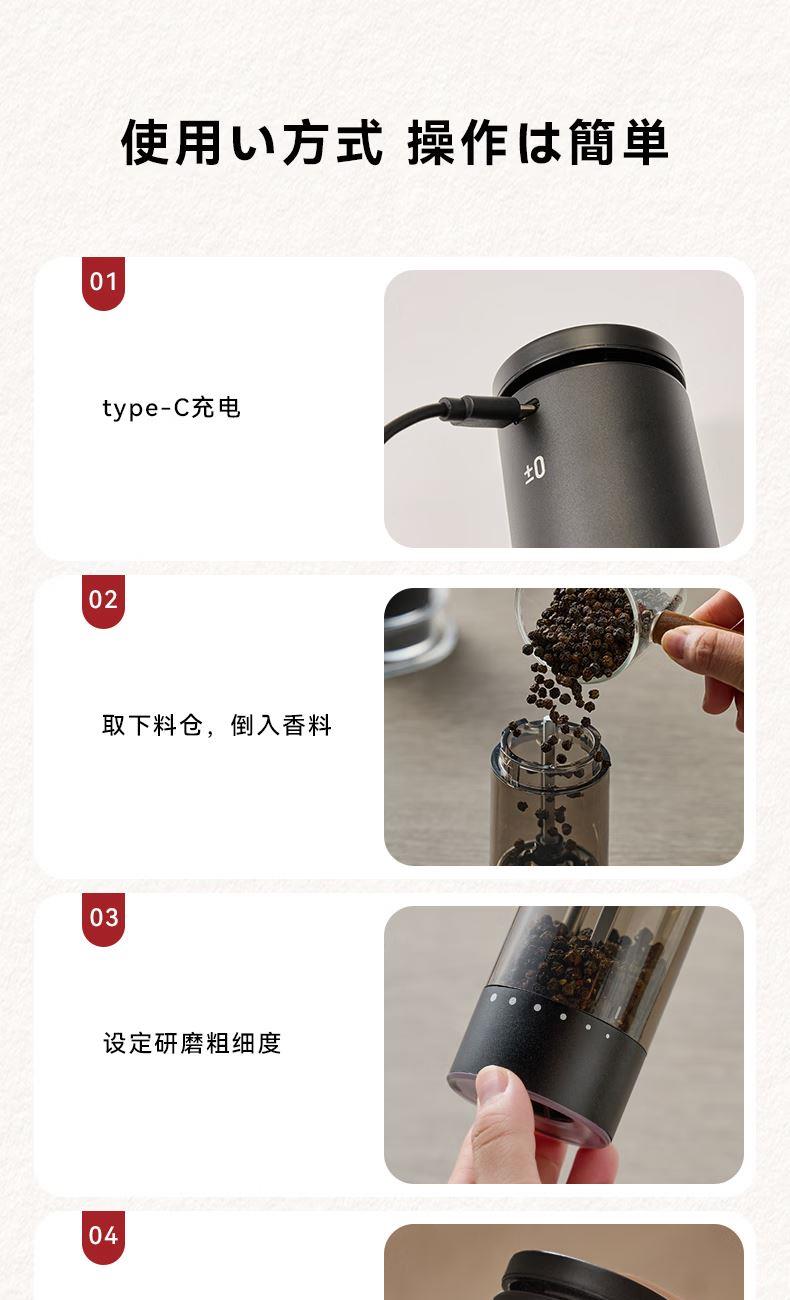 使用い方式 操作は簡単

01

type-C充电

±0

02

取下料仓，倒入香料

03

设定研磨粗细度

04