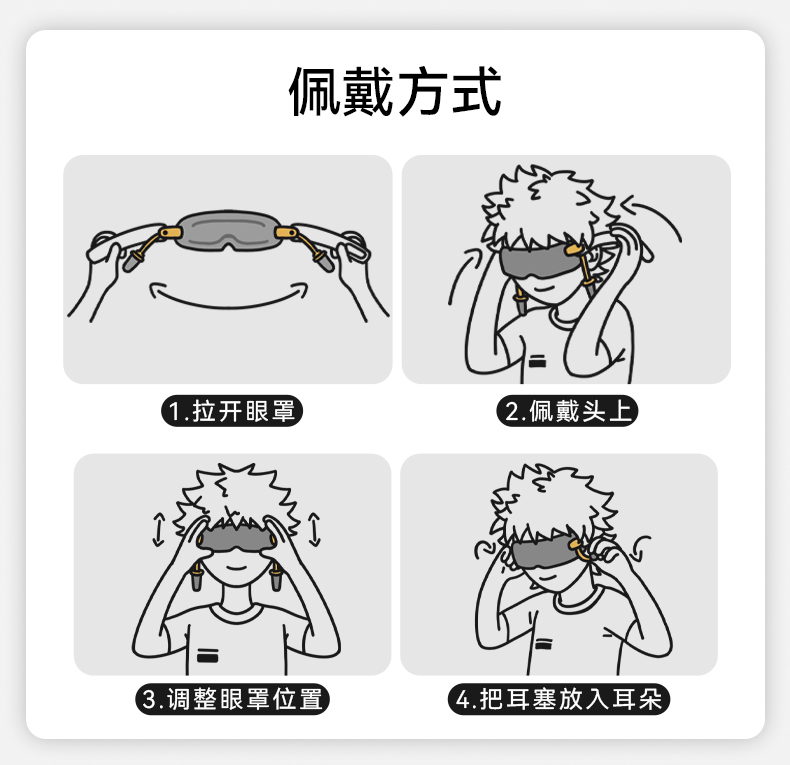 佩戴方式

1.拉开眼罩

2.佩戴头上

3.调整眼罩位置

4.把耳塞放入耳朵