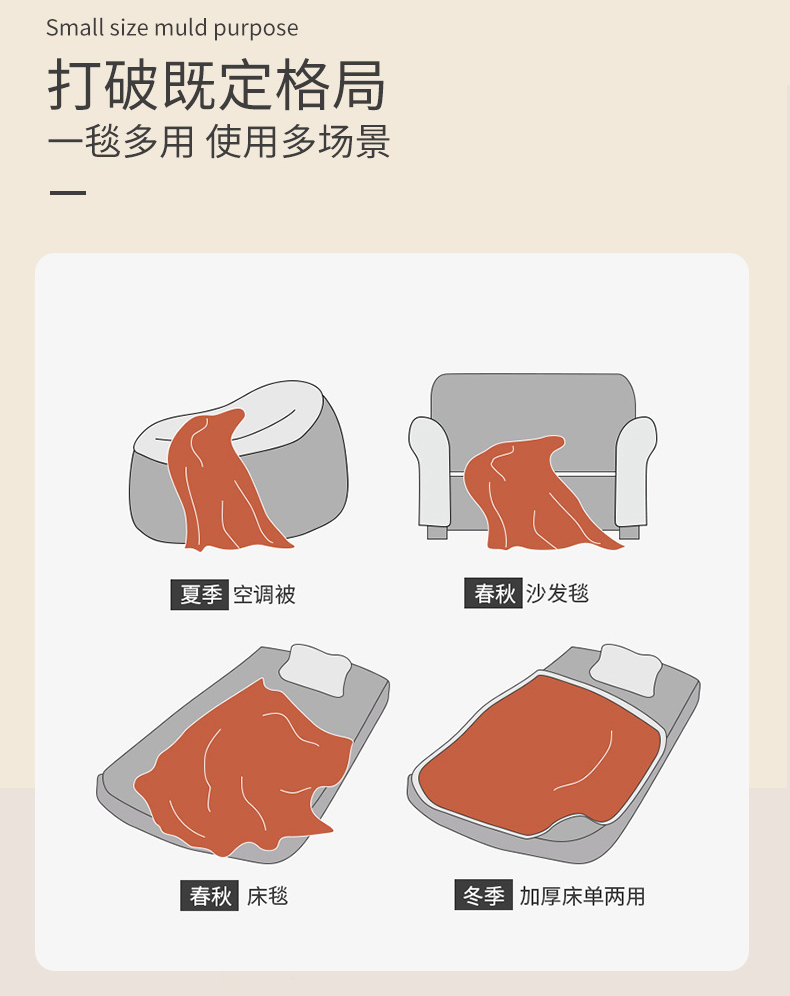 Small size muld purpose

打破既定格局

一毯多用 使用多场景

夏季 空调被

春秋 沙发毯

春秋 床毯

冬季 加厚床单两用