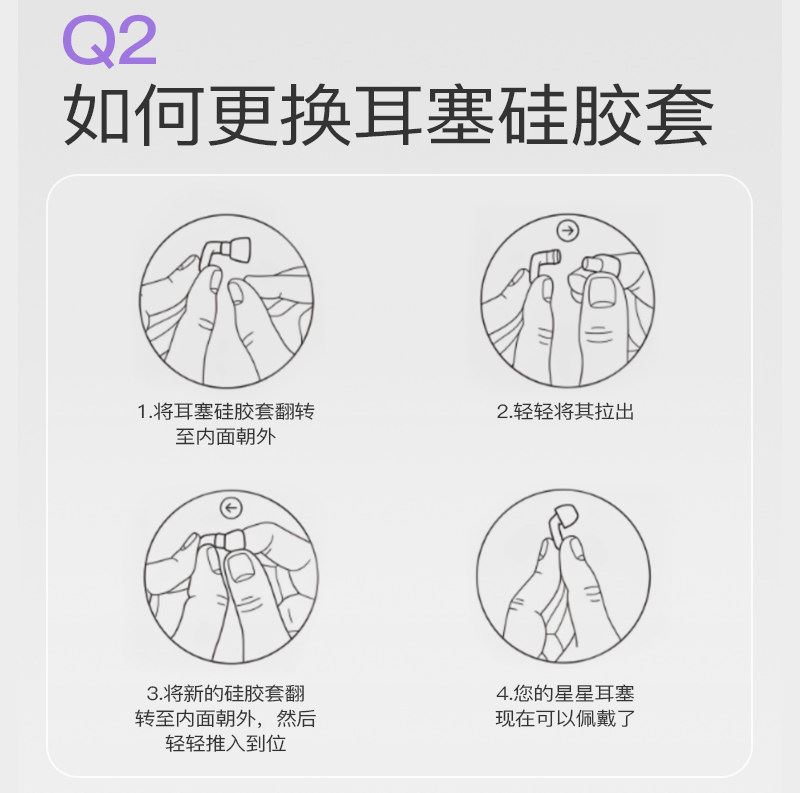 Q2
如何更换耳塞硅胶套

1.将耳塞硅胶套翻转至内面朝外

2.轻轻将其拉出

3.将新的硅胶套翻转至内面朝外，然后轻轻推入到位

4.您的星星耳塞现在可以佩戴了