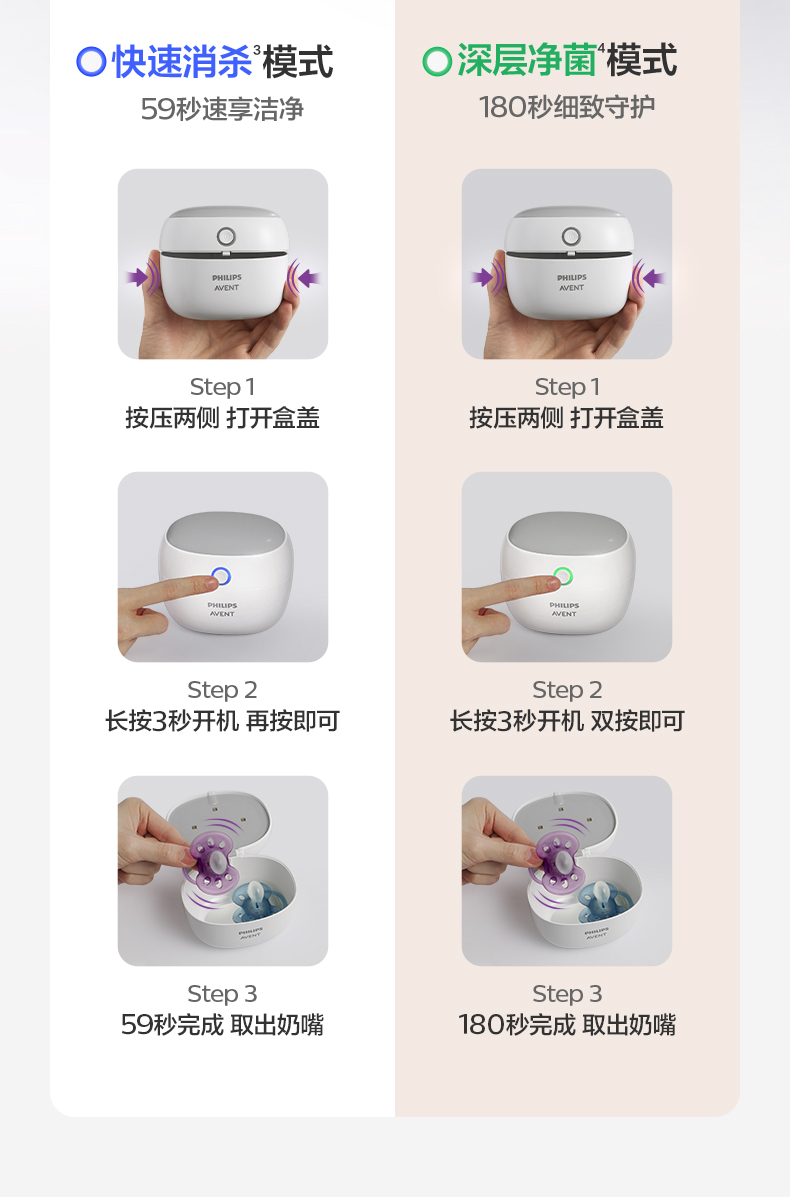 快速消杀$^3$模式
59秒速享洁净

PHILIPS
AVENT

Step 1
按压两侧 打开盒盖

PHILIPS
AVENT

Step 2
长按3秒开机 再按即可

PHILIPS
AVENT

Step 3
59秒完成 取出奶嘴

深层净菌$^4$模式
180秒细致守护

PHILIPS
AVENT

Step 1
按压两侧 打开盒盖

PHILIPS
AVENT

Step 2
长按3秒开机 双按即可

PHILIPS
AVENT

Step 3
180秒完成 取出奶嘴