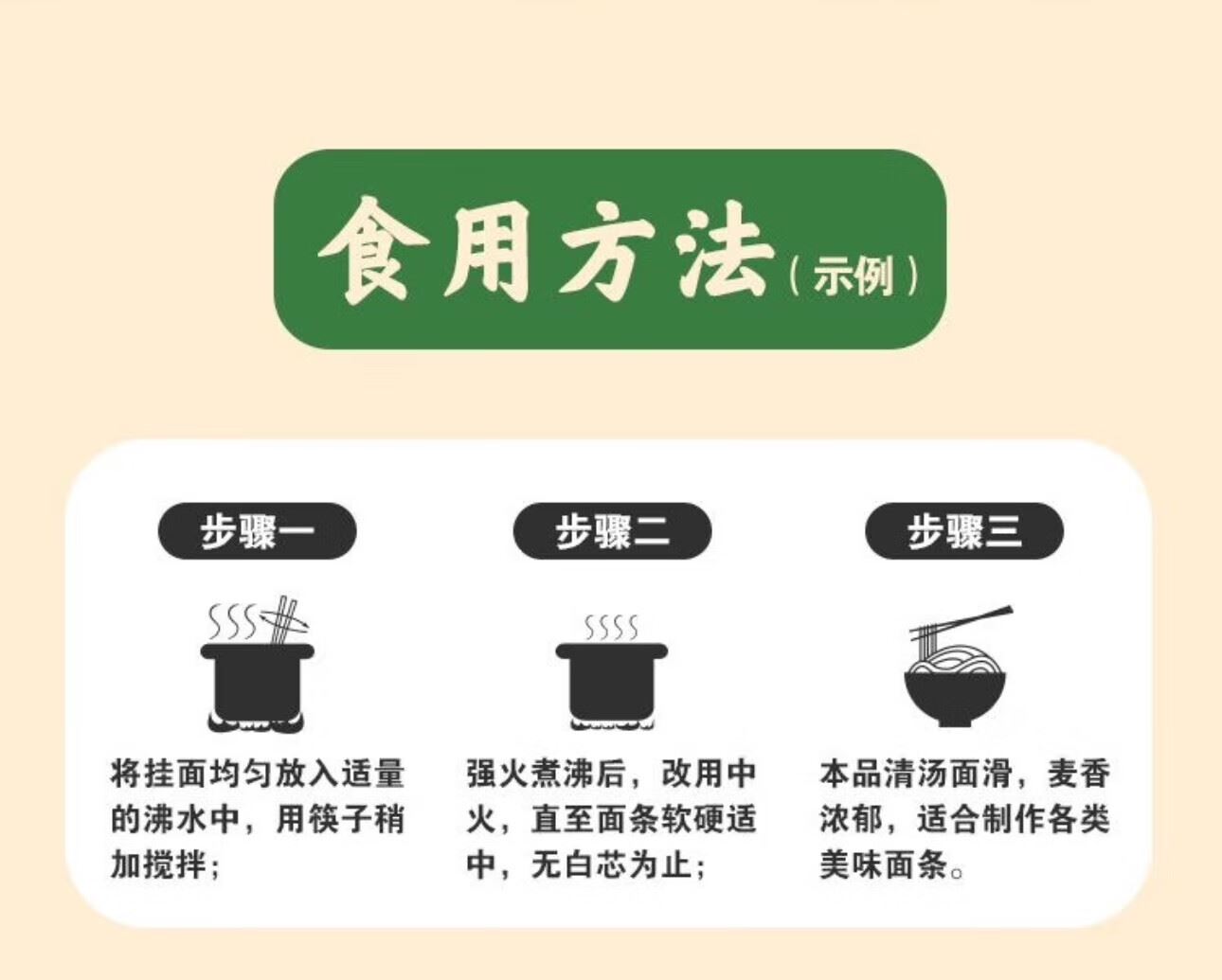 食用方法（示例）

步骤一

将挂面均匀放入适量的沸水中，用筷子稍加搅拌；

步骤二

强火煮沸后，改用中火，直至面条软硬适中，无白芯为止；

步骤三

本品清汤面滑，麦香浓郁，适合制作各类美味面条。