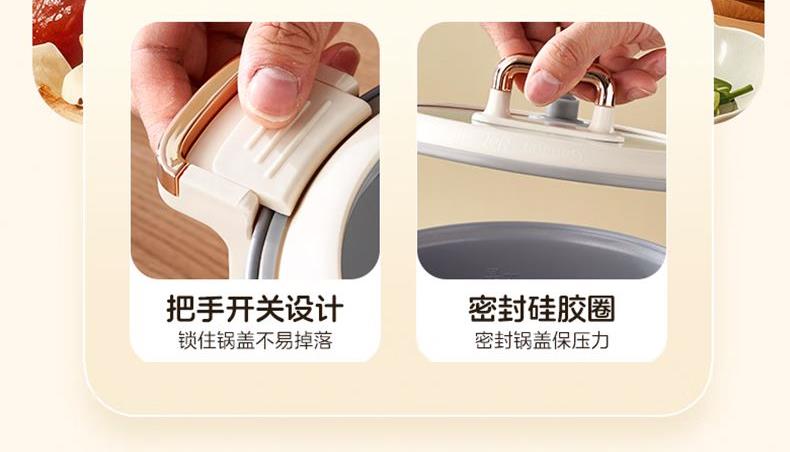 把手开关设计
锁住锅盖不易掉落

密封硅胶圈
密封锅盖保压力