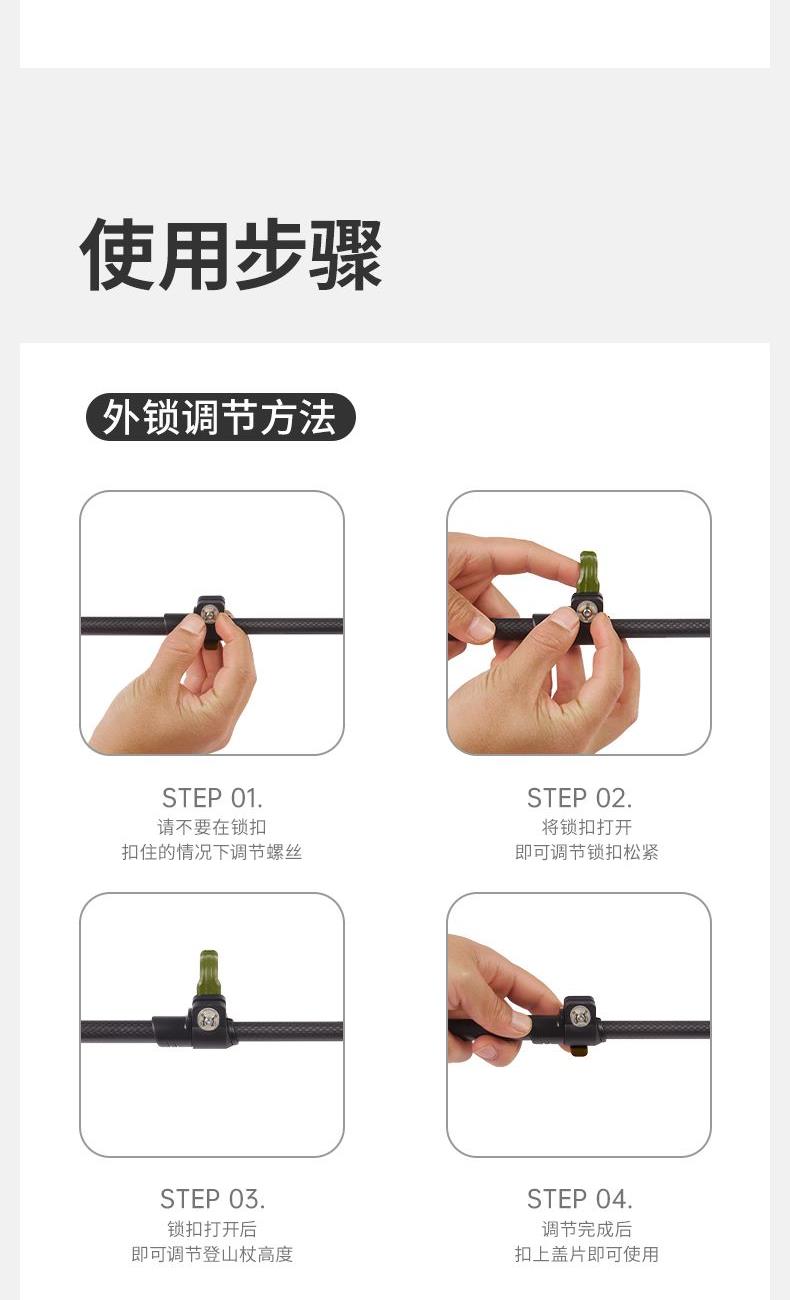 使用步骤

外锁调节方法

STEP 01.
请不要在锁扣
扣住的情况下调节螺丝

STEP 02.
将锁扣打开
即可调节锁扣松紧

STEP 03.
锁扣打开后
即可调节登山杖高度

STEP 04.
调节完成后
扣上盖片即可使用