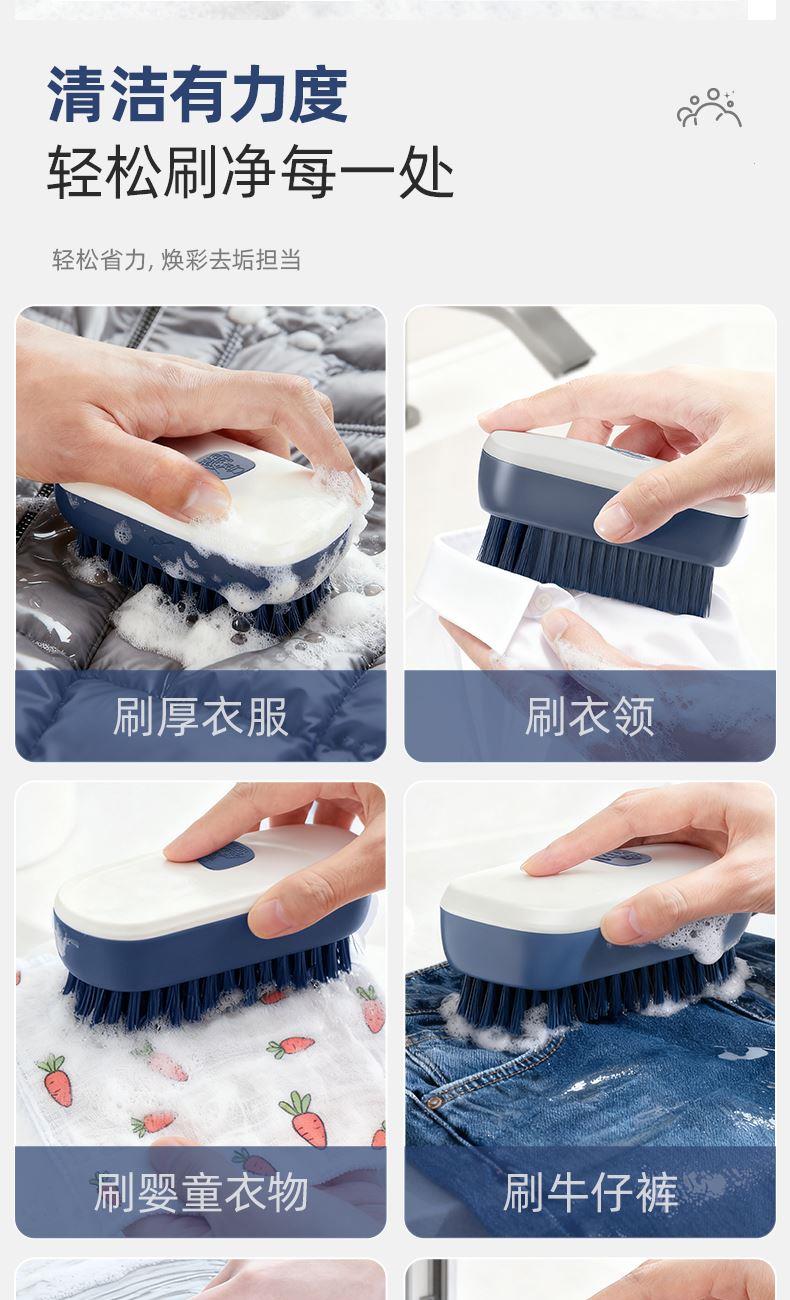 清洁有力度
轻松刷净每一处

轻松省力, 焕彩去垢担当

刷厚衣服

刷衣领

刷婴童衣物

刷牛仔裤