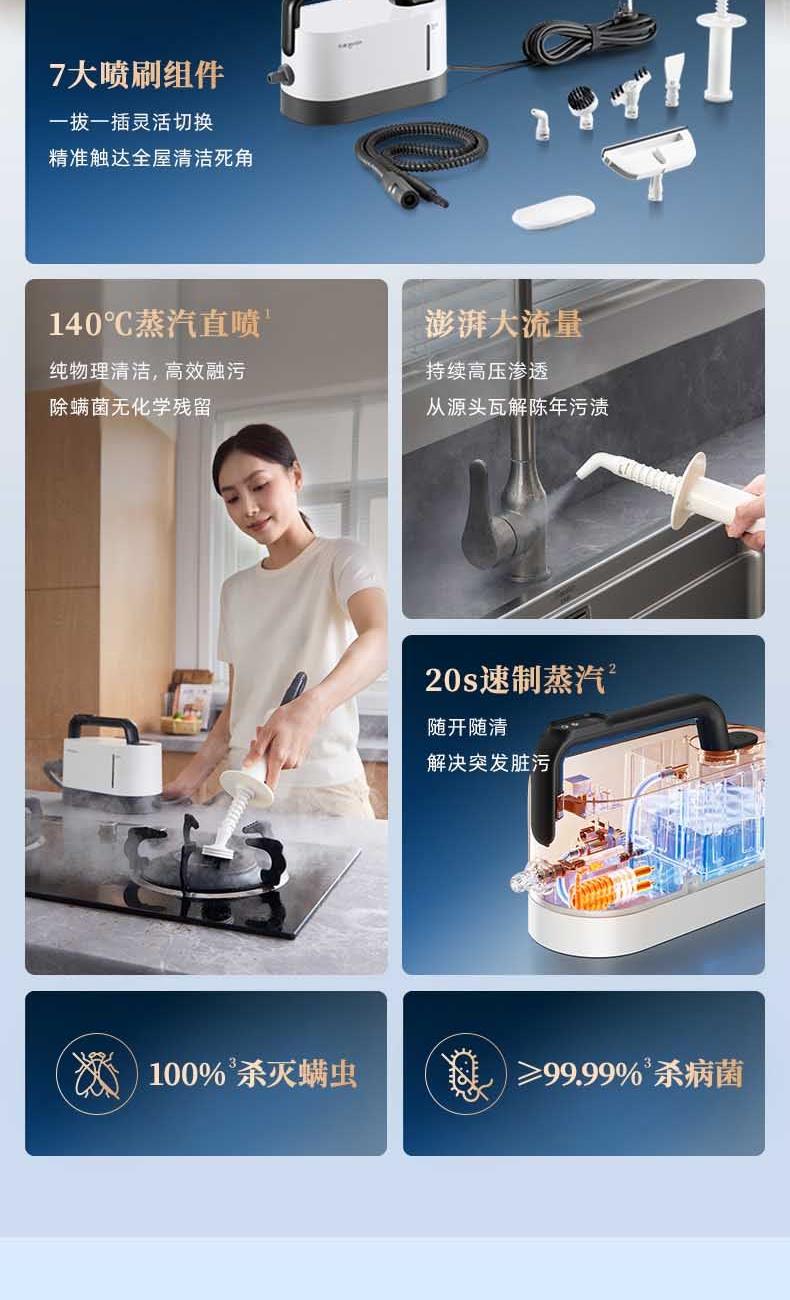 7大喷刷组件
一拔一插灵活切换
精准触达全屋清洁死角

140℃蒸汽直喷$^1$
纯物理清洁, 高效融污
除螨菌无化学残留

澎湃大流量
持续高压渗透
从源头瓦解陈年污渍

20s速制蒸汽$^2$
随开随清
解决突发脏污

100%$^3$杀灭螨虫

≥99.99%$^3$杀病菌