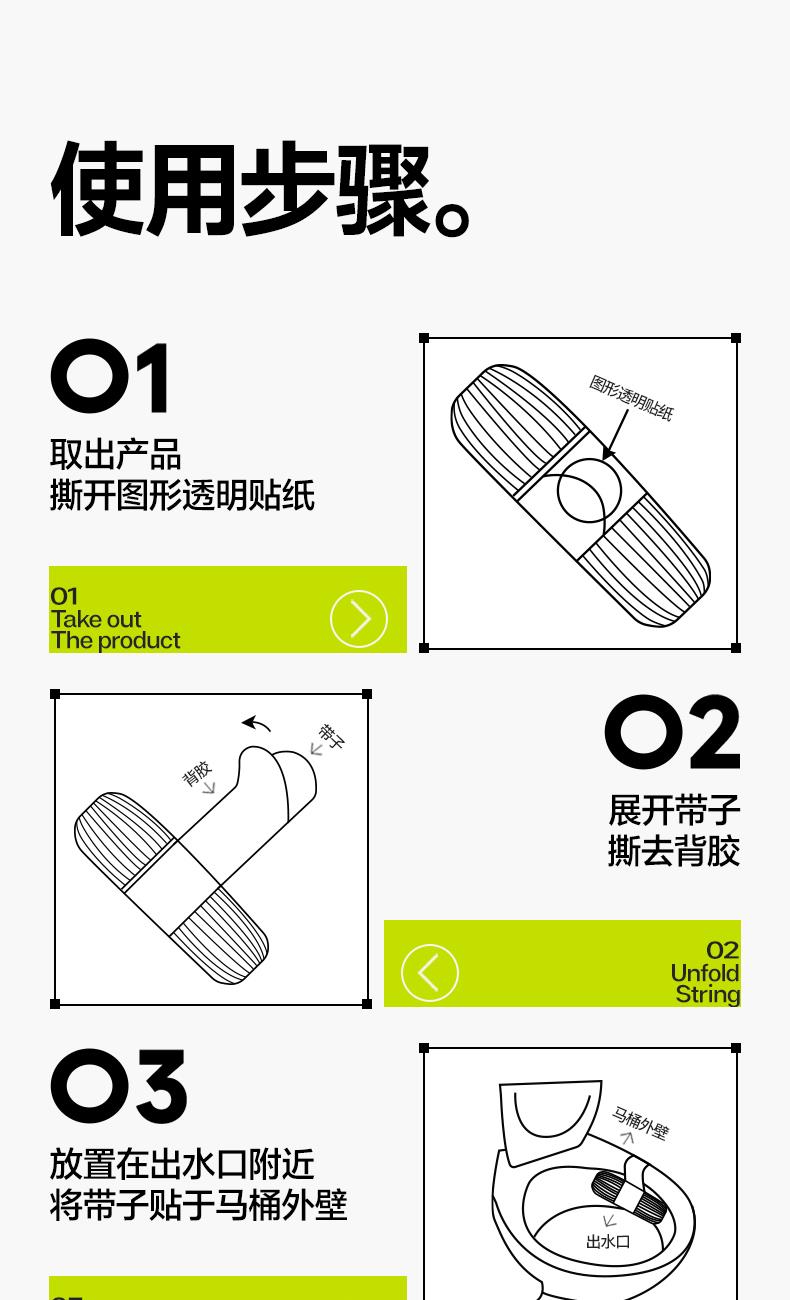 使用步骤。

01
取出产品
撕开图形透明贴纸

01
Take out
The product

图形透明贴纸

背胶
带子

02
展开带子
撕去背胶

02
Unfold
String

03
放置在出水口附近
将带子贴于马桶外壁

马桶外壁
出水口