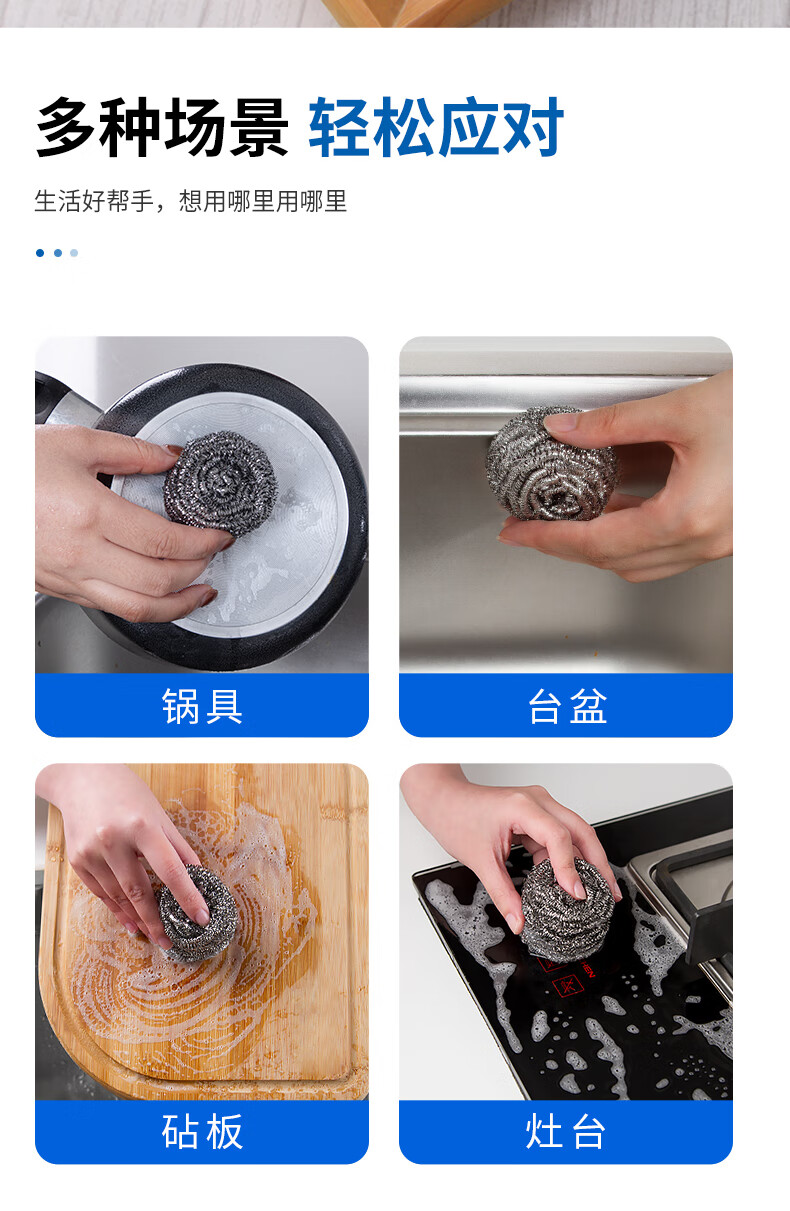 多种场景 轻松应对

生活好帮手，想用哪里用哪里

锅具

台盆

砧板

灶台