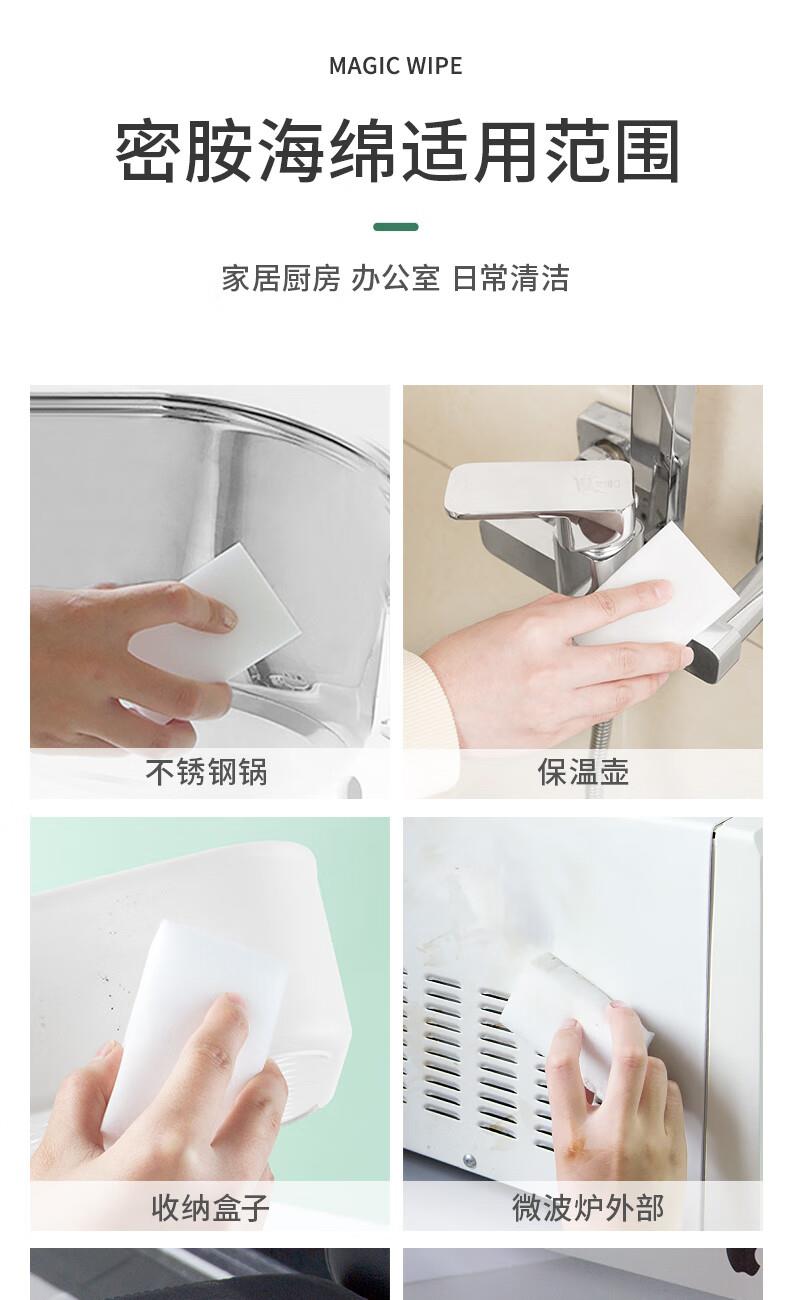 MAGIC WIPE

密胺海绵适用范围

家居厨房 办公室 日常清洁

不锈钢锅

保温壶

收纳盒子

微波炉外部