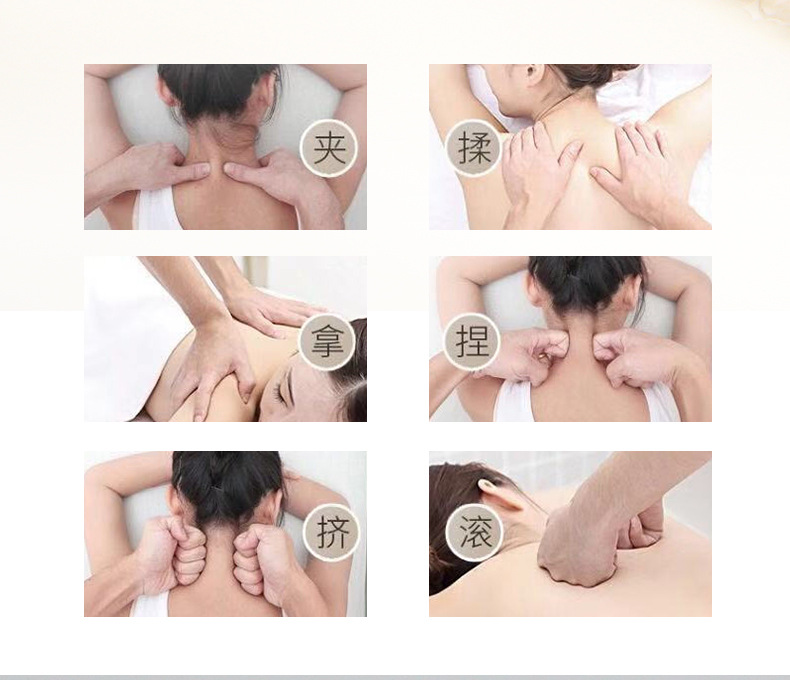 夹

揉

拿

捏

挤

滚