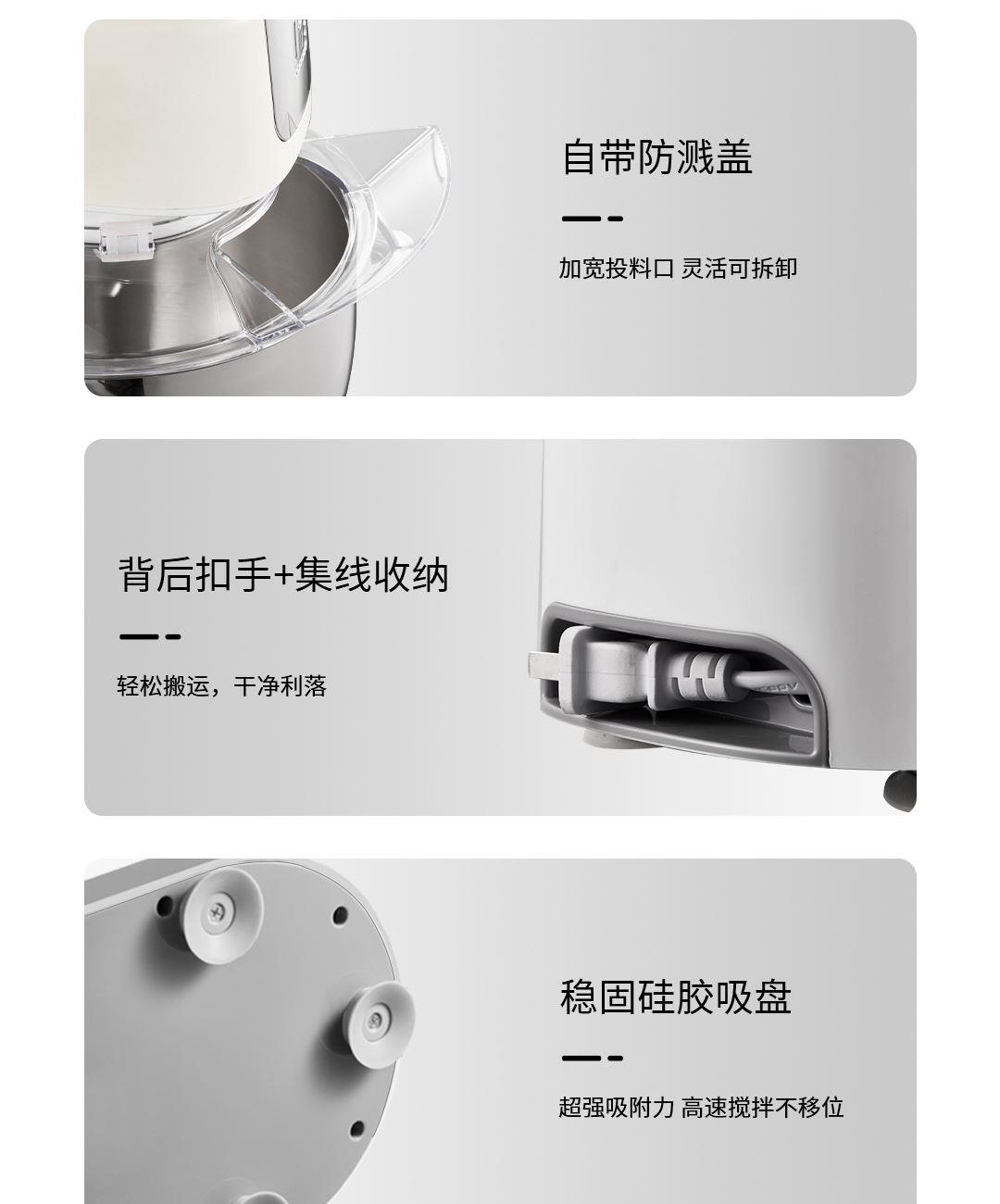 自带防溅盖

加宽投料口 灵活可拆卸

背后扣手+集线收纳

轻松搬运，干净利落

稳固硅胶吸盘

超强吸附力 高速搅拌不移位